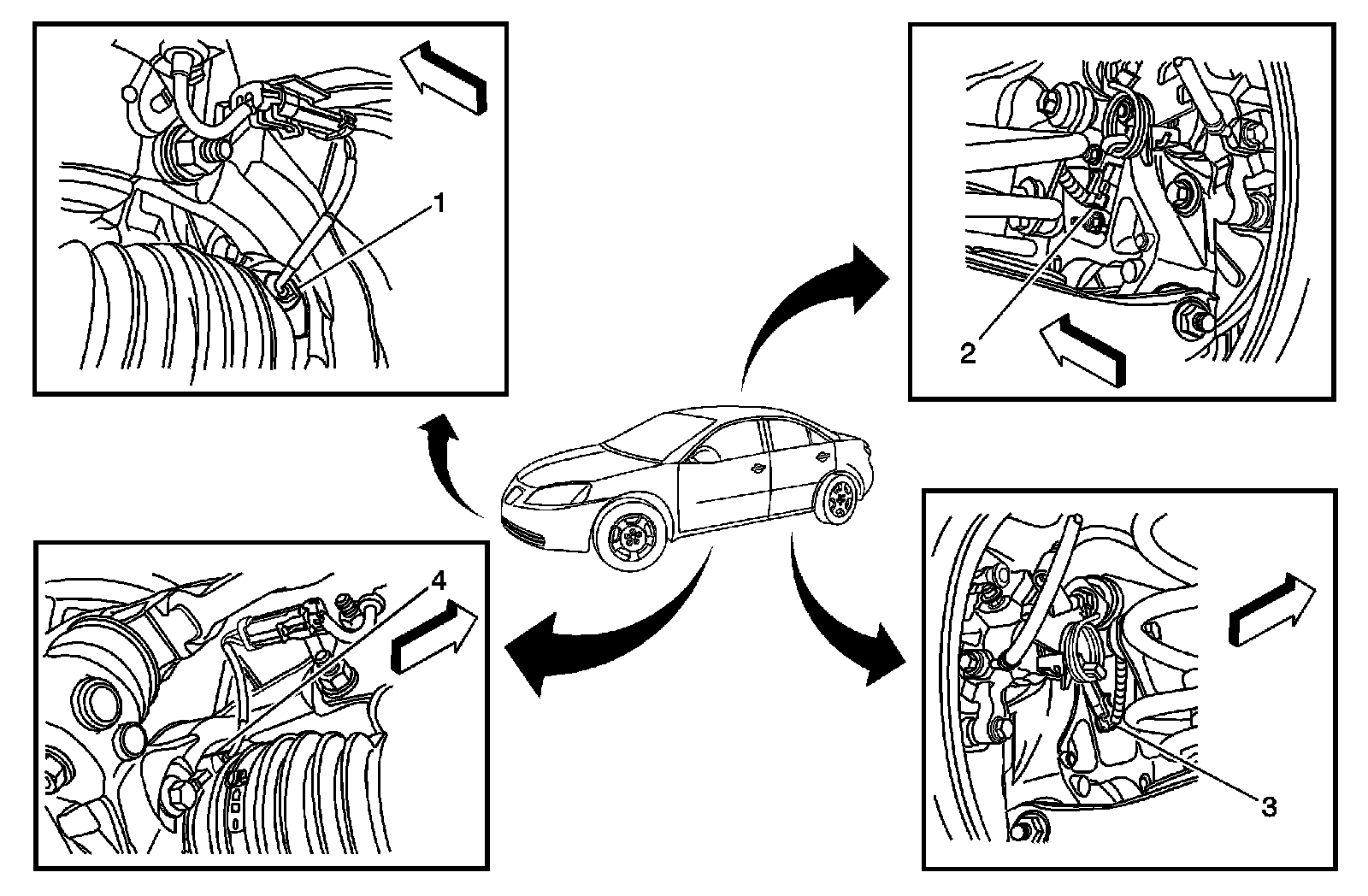 1

2

4

3