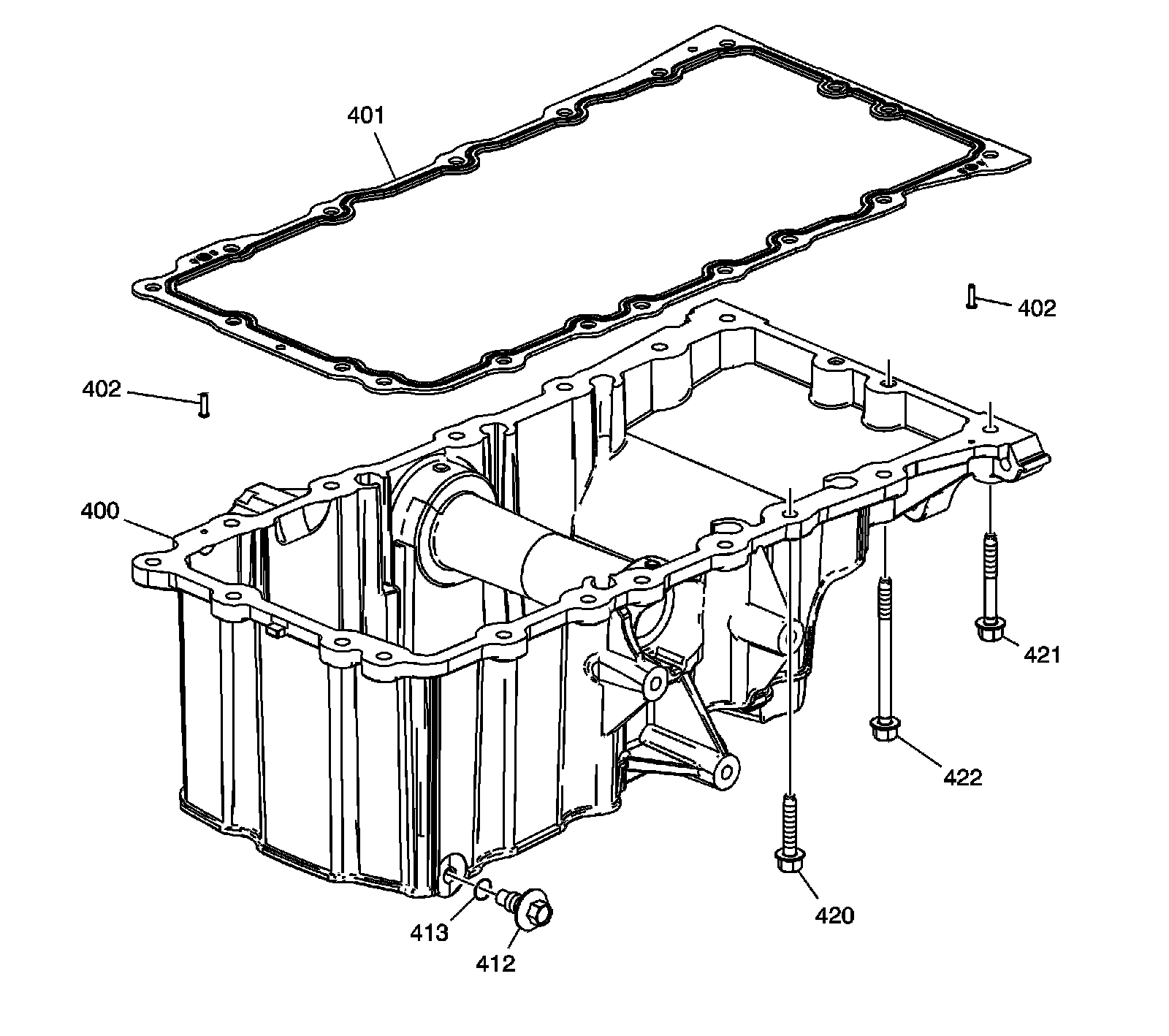 401

402

402

400

421

422

420

413

412