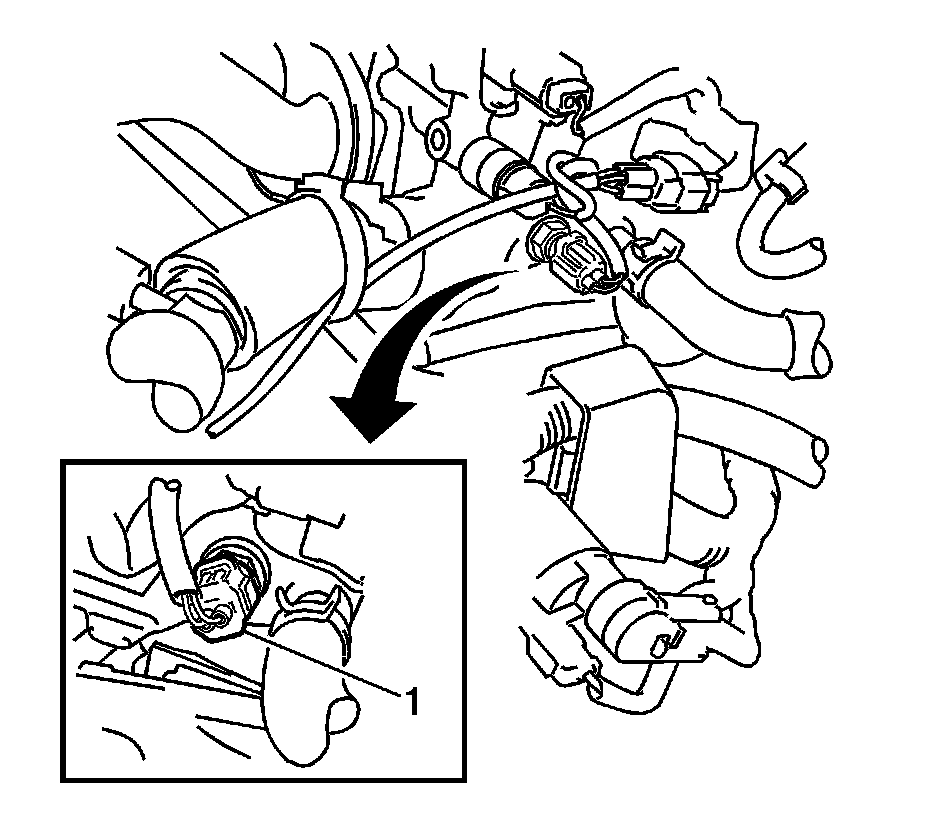 1