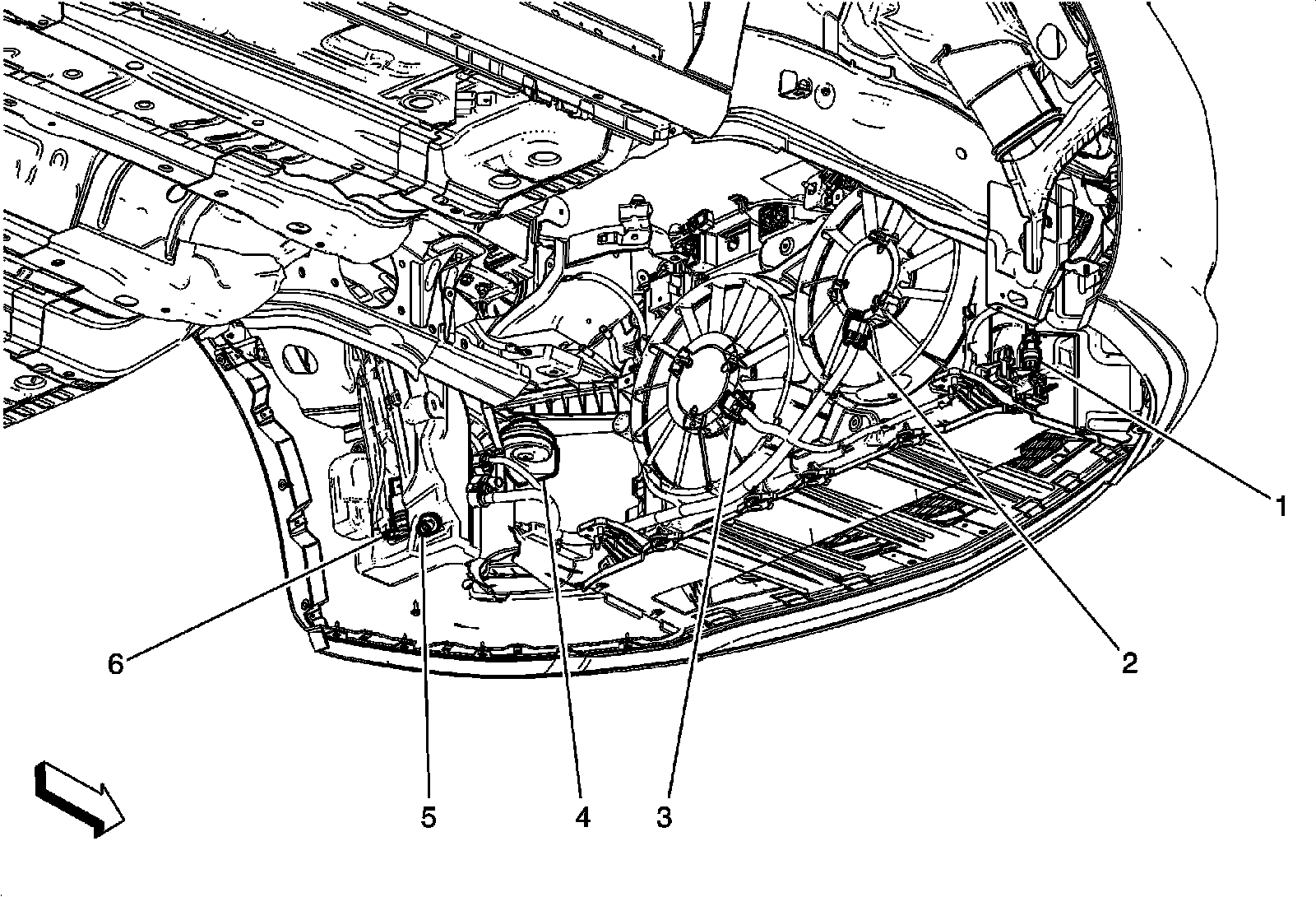 1
2
6
5
4
3