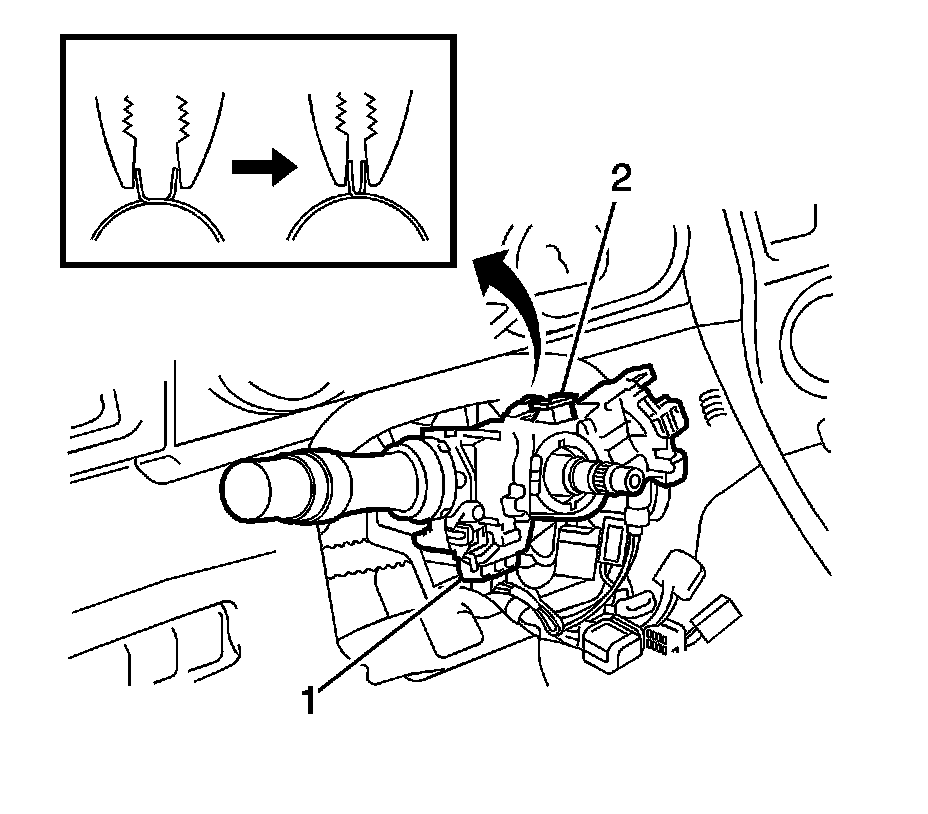 2

1