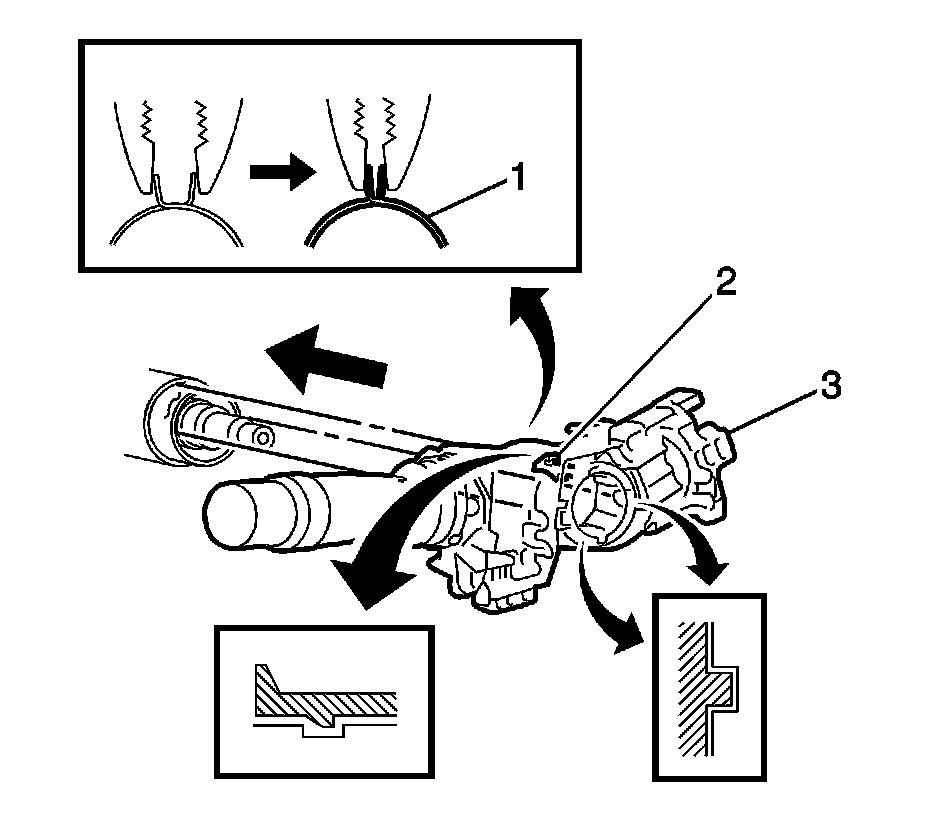 1

2

3