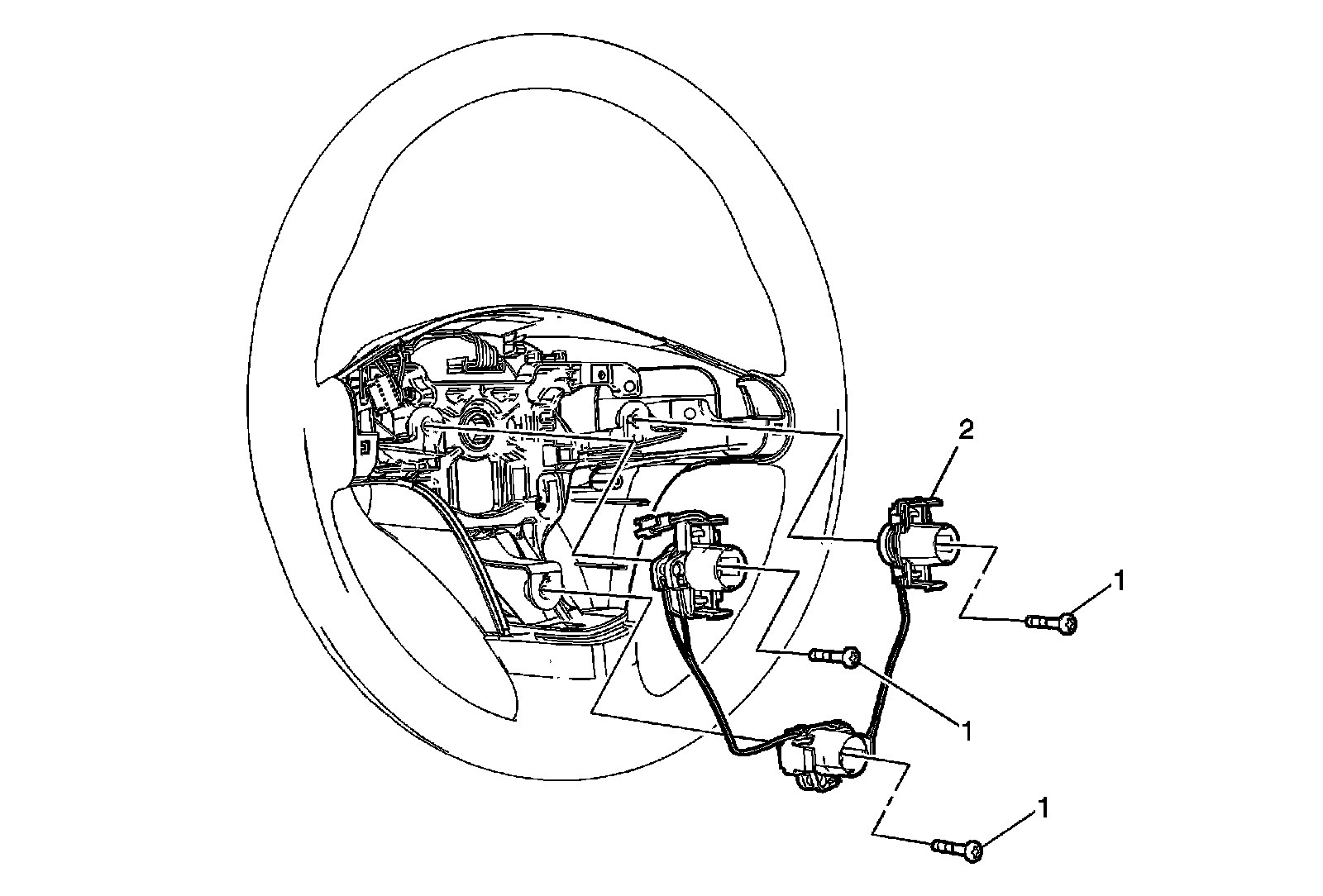 2
1
1
1