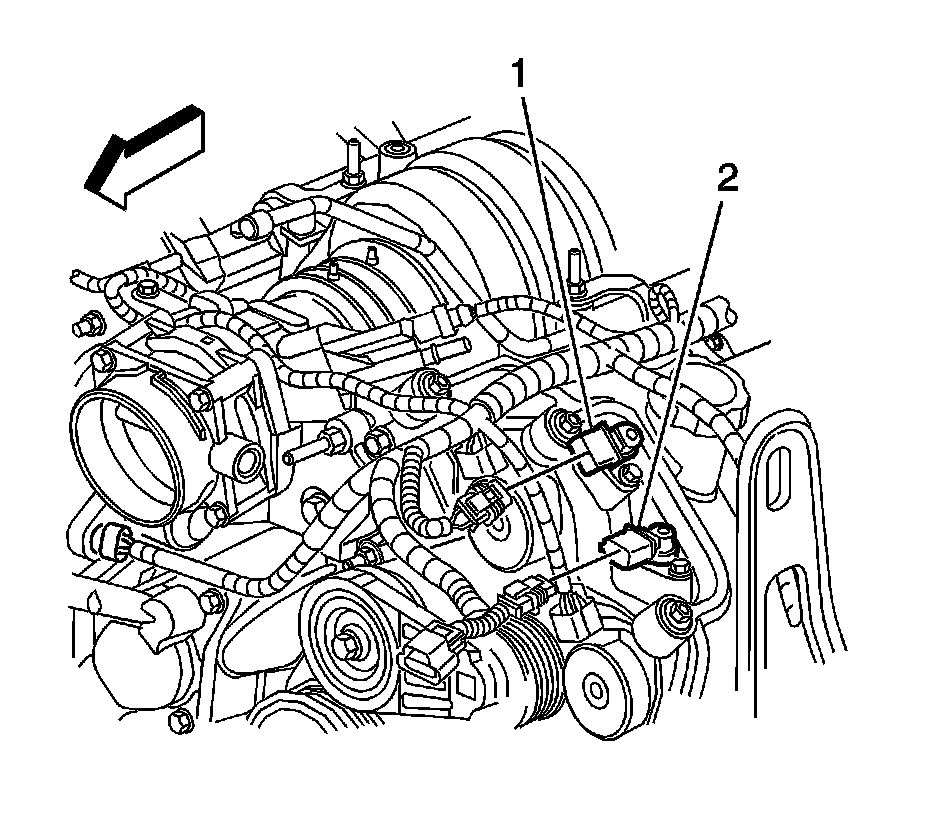 1
2