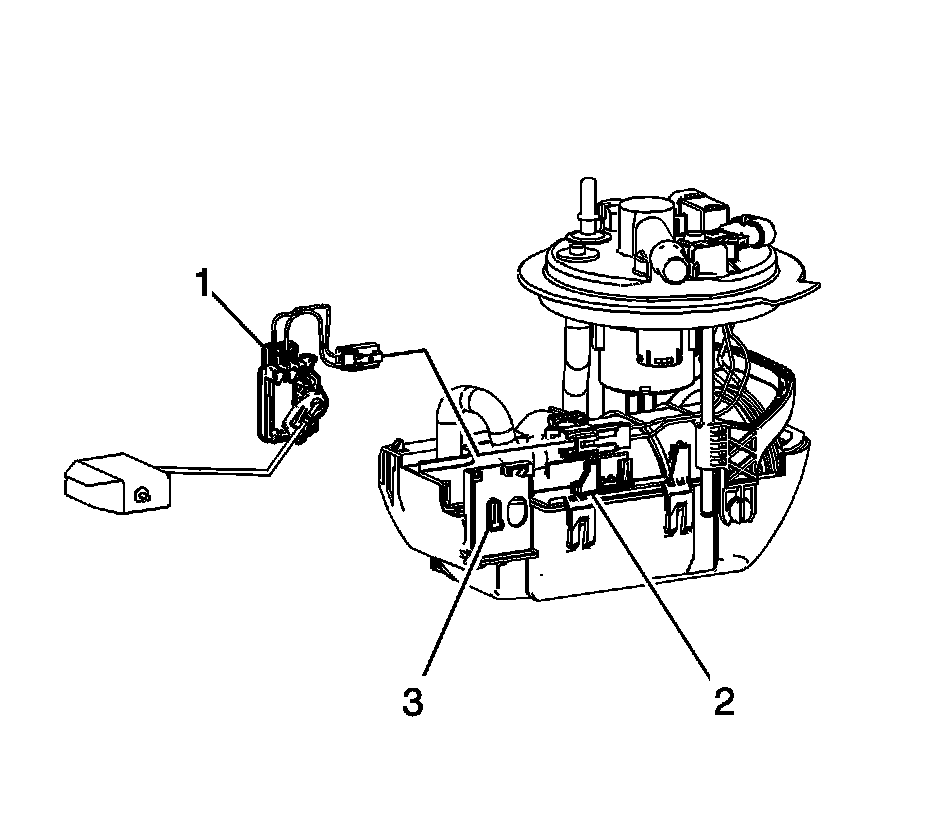 1

3

2