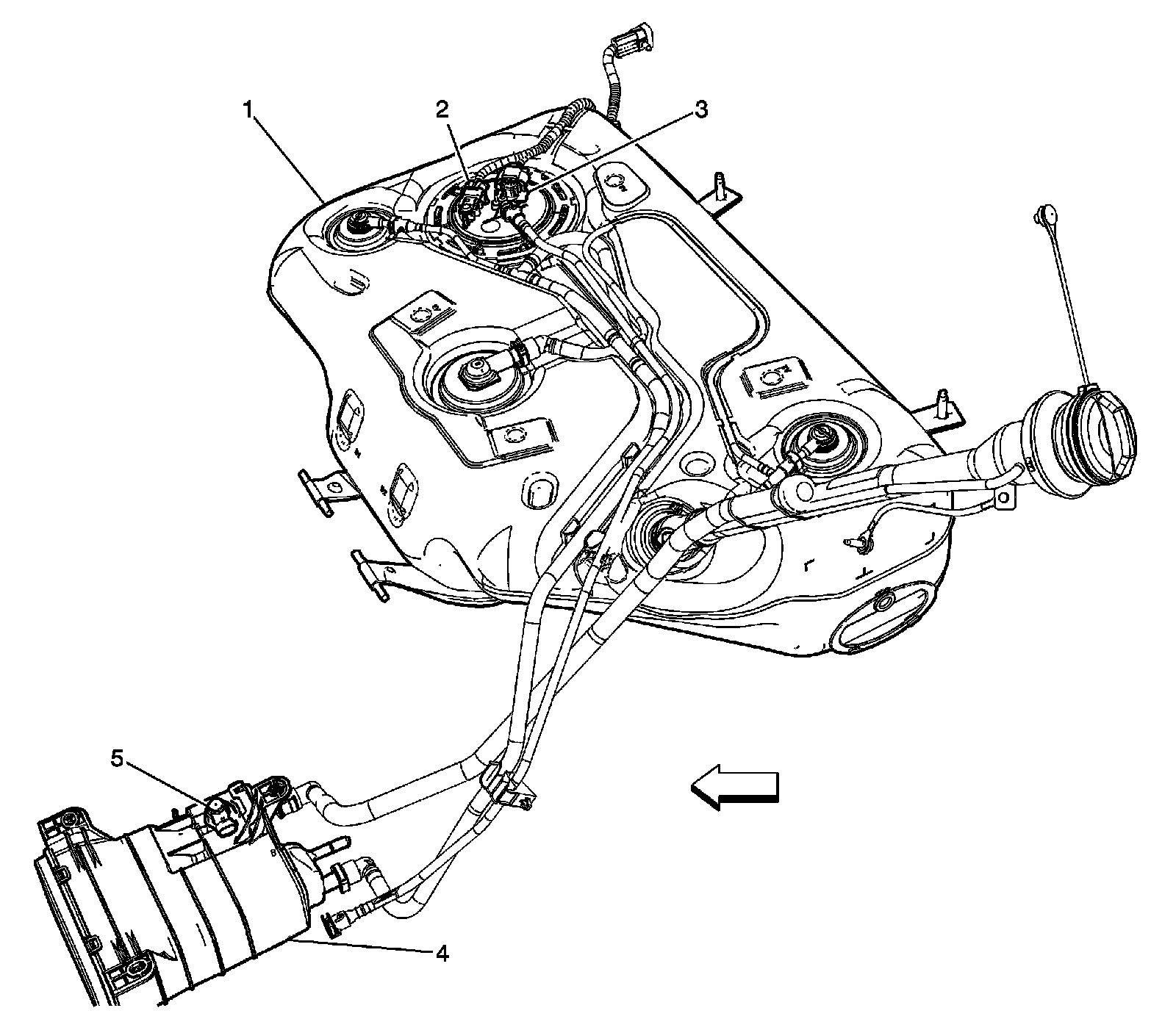 1
2
3
5
4