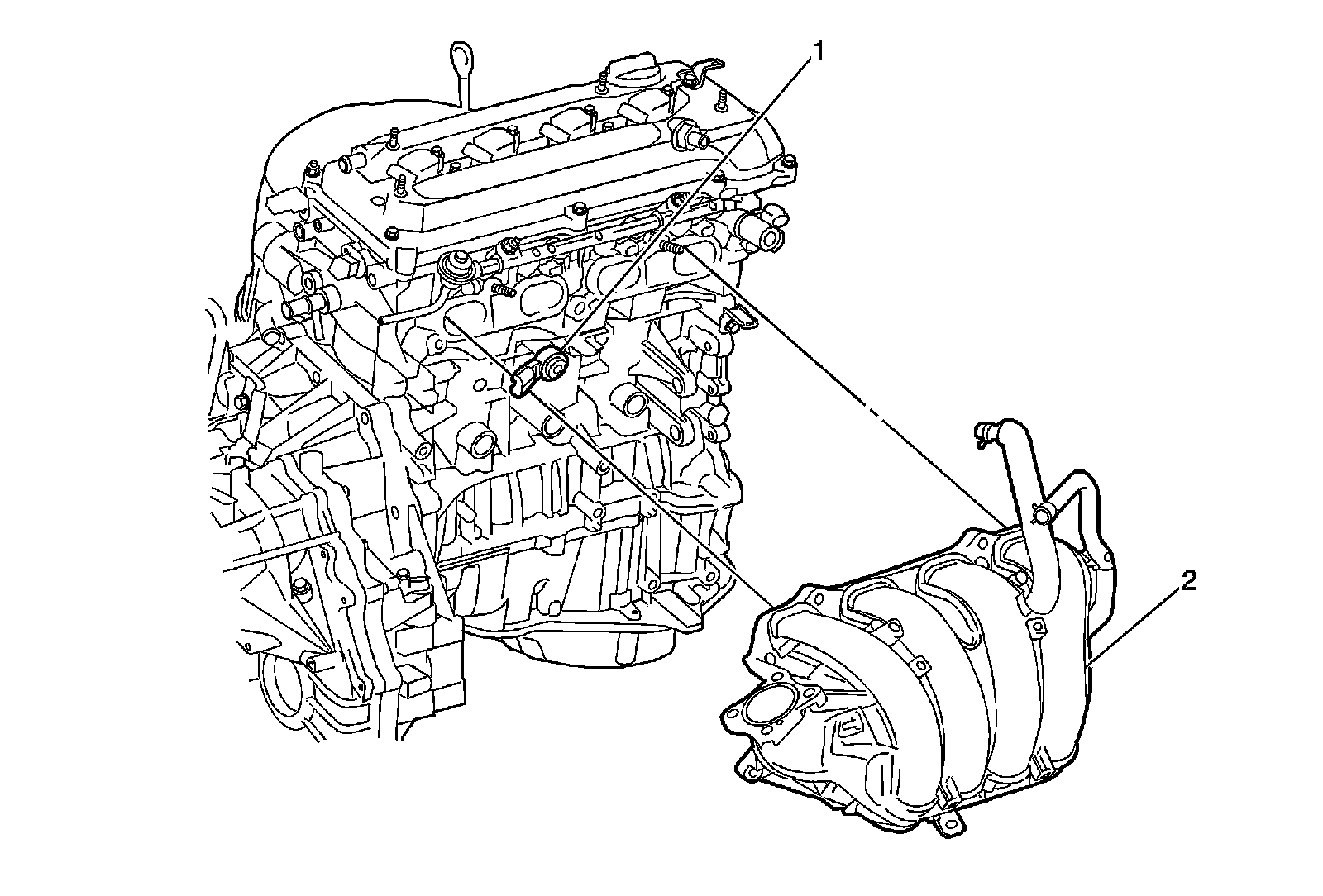 1
2