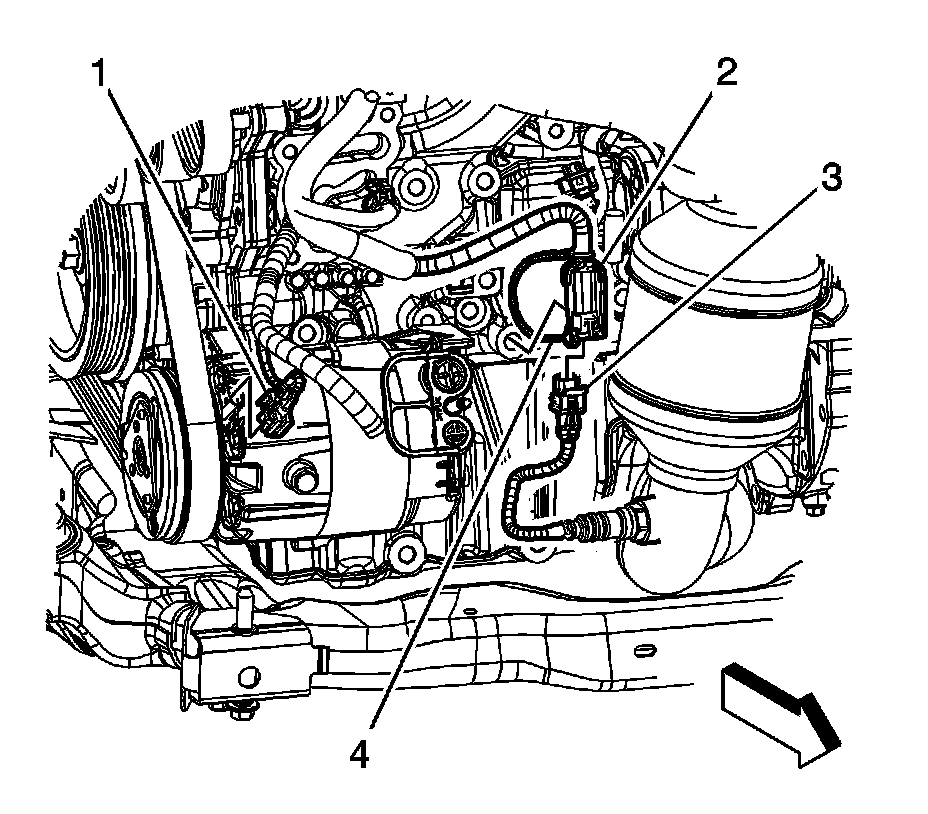 1
2
3
4