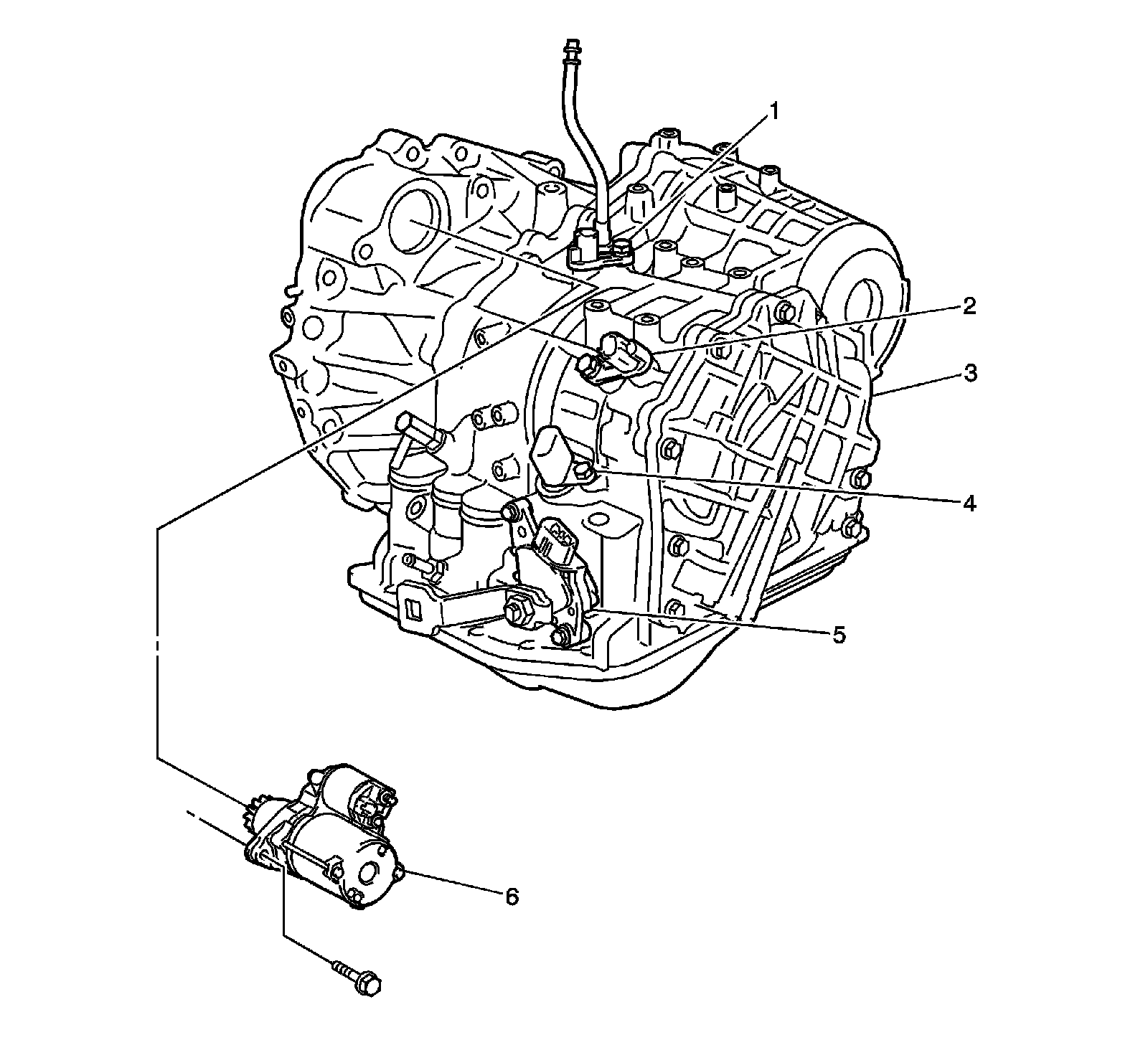 1
2
3
4
5
6