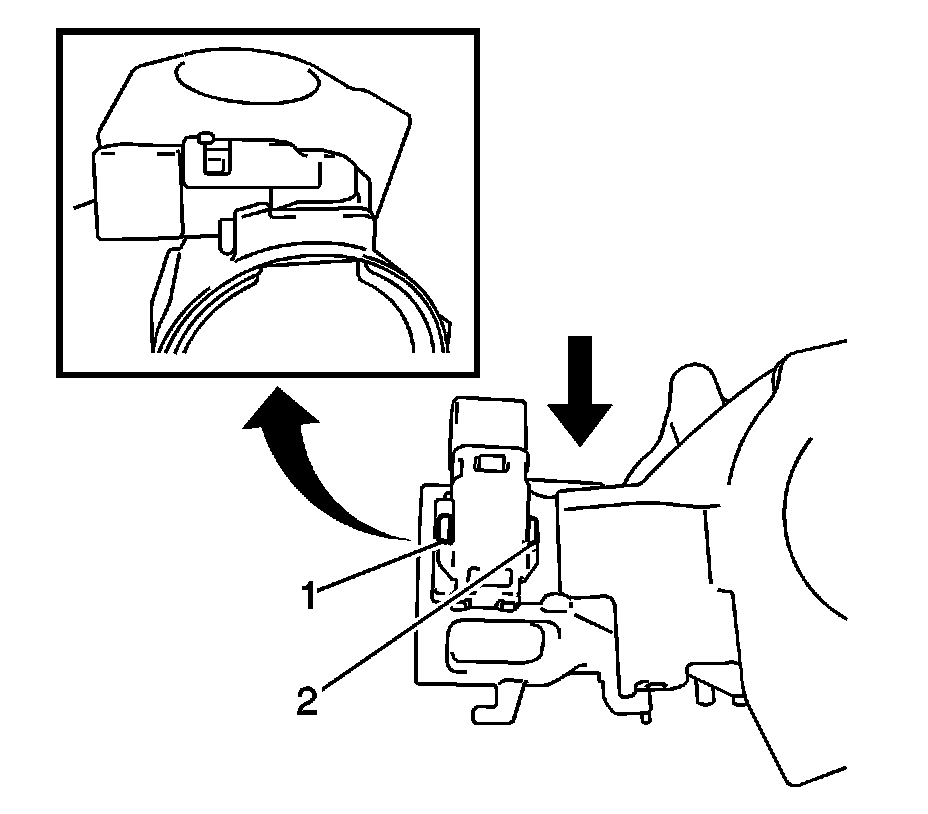 1
2