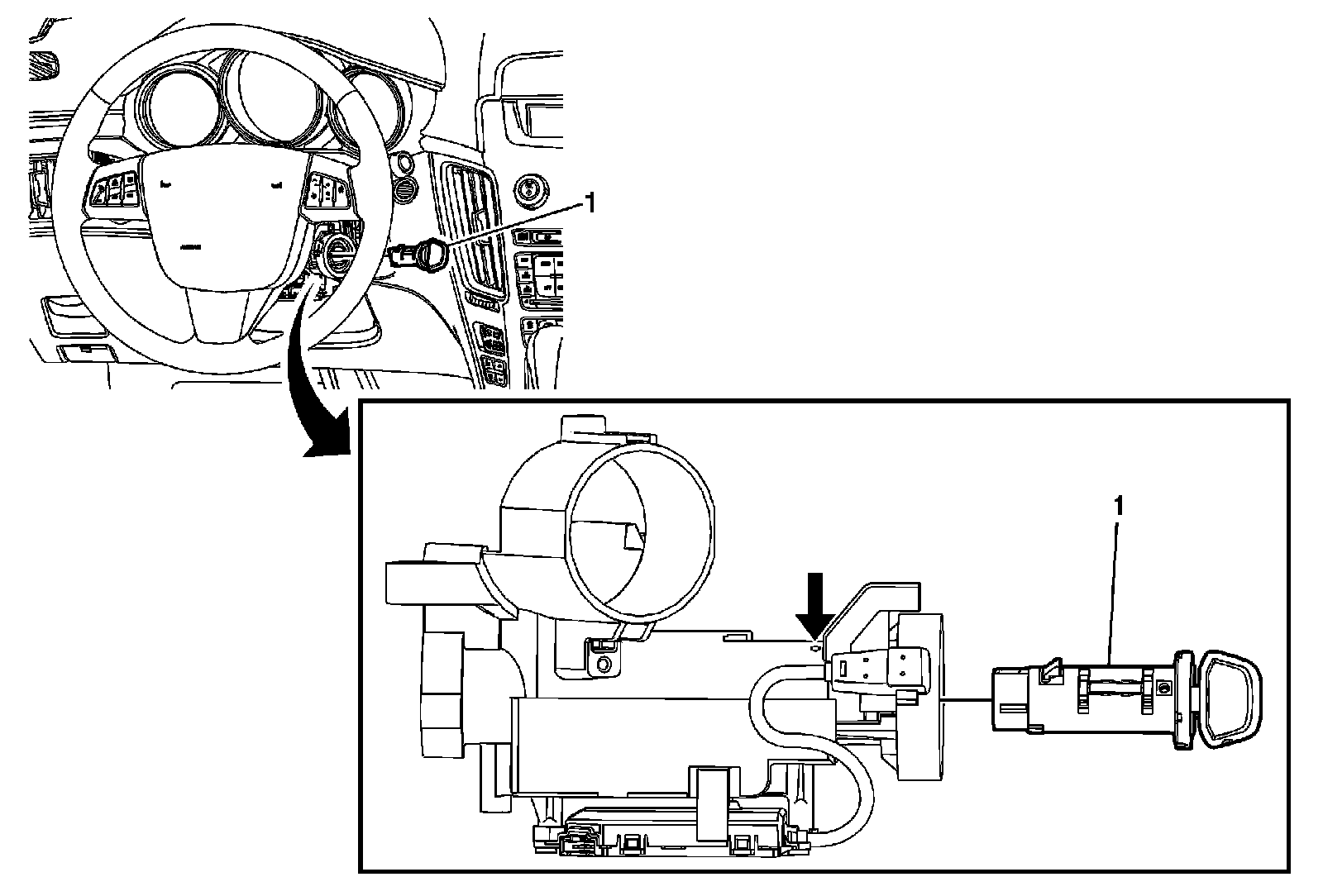 1

1