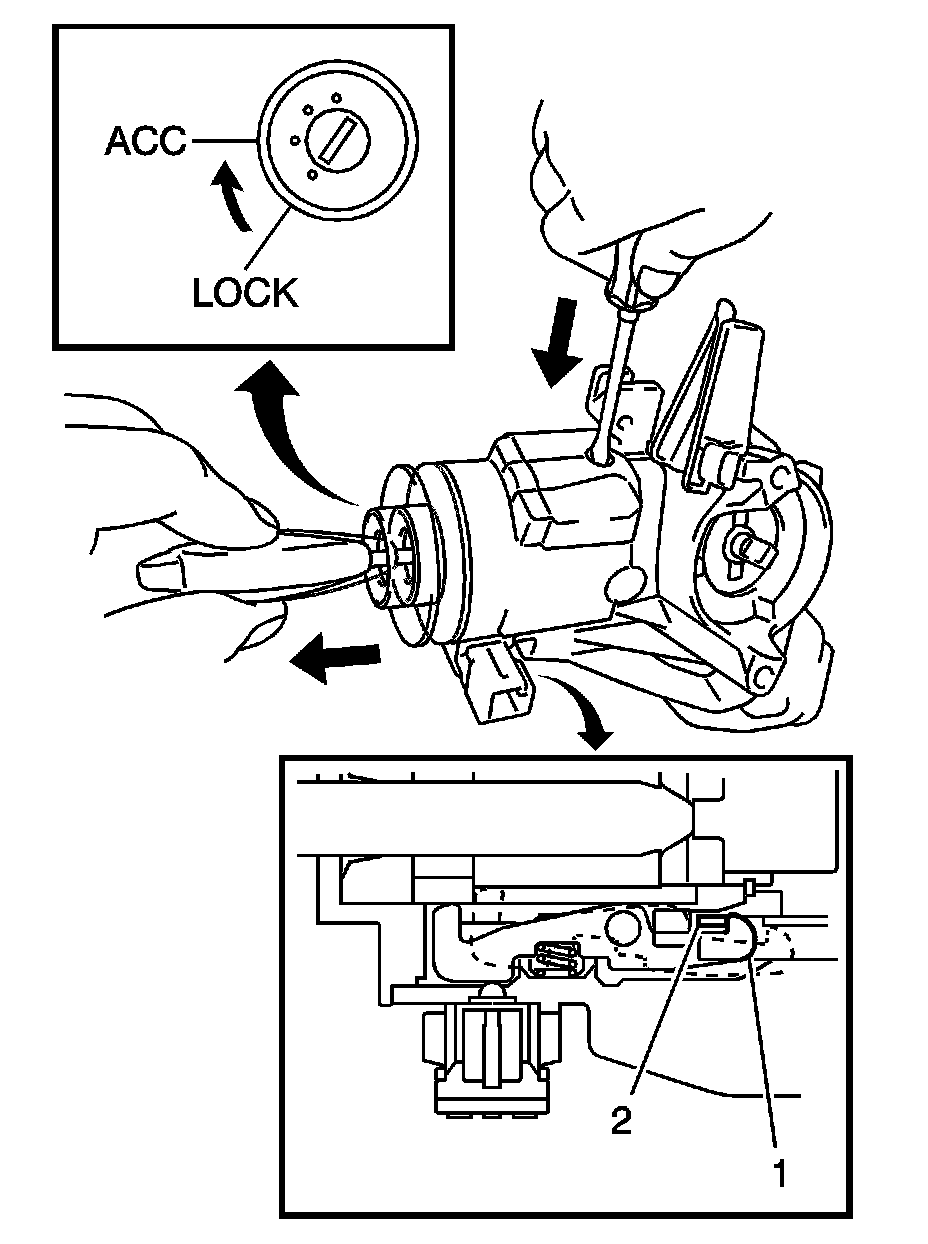 ACC
LOCK
2
1