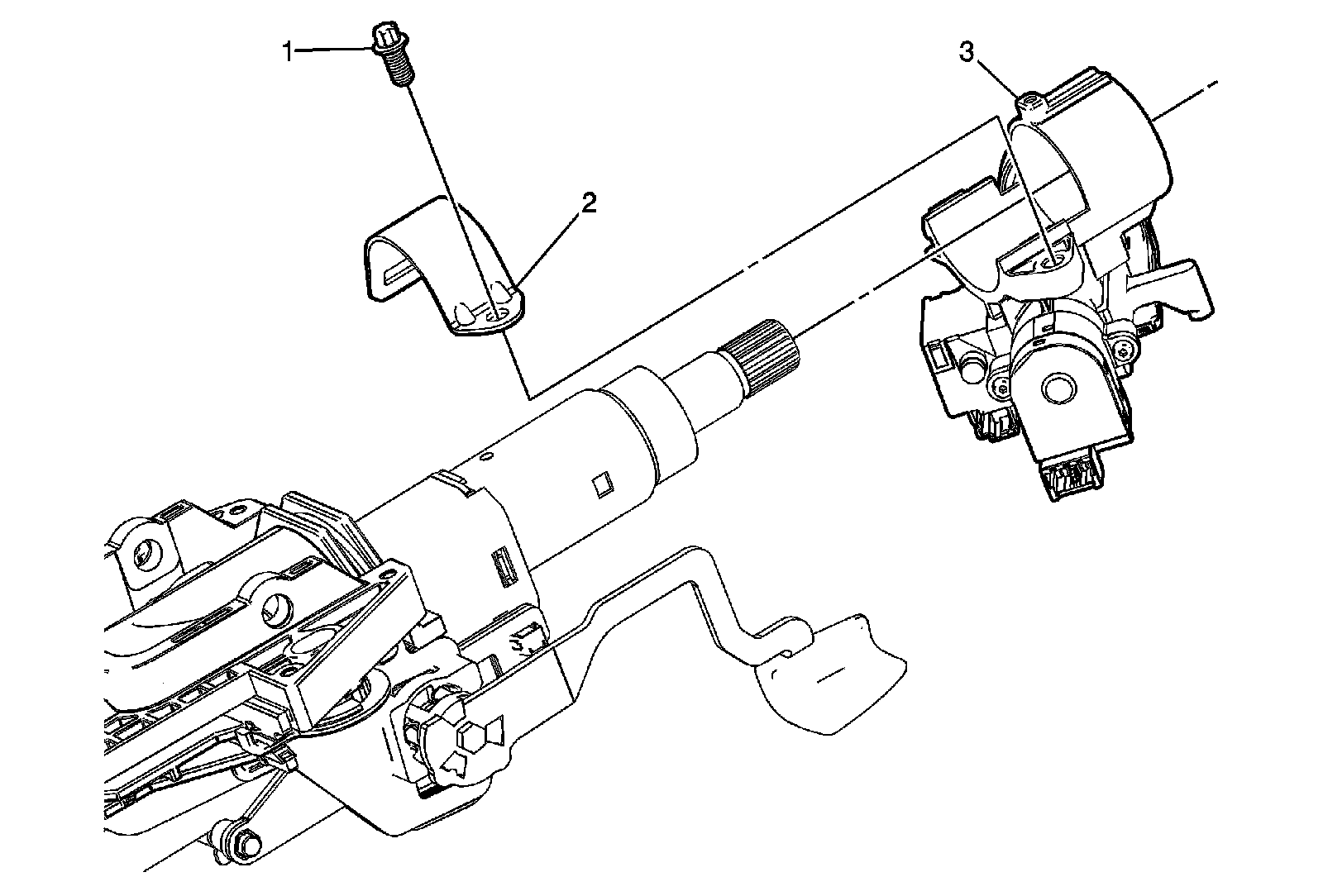 1
2
3