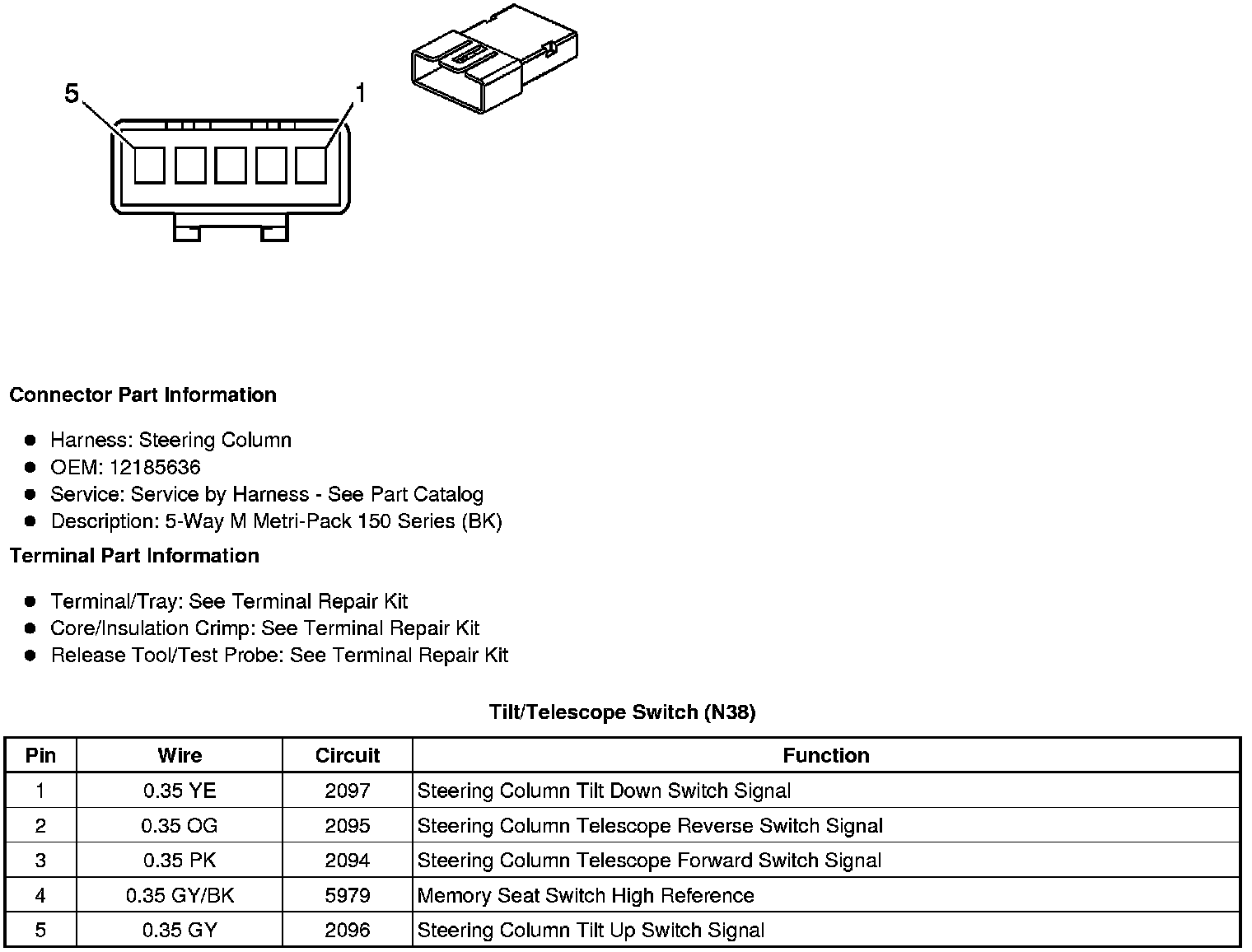 5
1

Connector Part Information

- Harness: Steering Column
- OEM: 12185636
- Service: Service by Harness - See Part Catalog
- Description: 5-Way M Metri-Pack 150 Series (BK)

Terminal Part Information

- Terminal/Tray: See Terminal Repair Kit
- Core/Insulation Crimp: See Terminal Repair Kit
- Release Tool/Test Probe: See Terminal Repair Kit

Tilt/Telescope Switch (N38)

| Pin | Wire | Circuit | Function |
|---|---|---|---|
| 1 | 0.35 YE | 2097 | Steering Column Tilt Down Switch Signal |
| 2 | 0.35 OG | 2095 | Steering Column Telescope Reverse Switch Signal |
| 3 | 0.35 PK | 2094 | Steering Column Telescope Forward Switch Signal |
| 4 | 0.35 GY/BK | 5979 | Memory Seat Switch High Reference |
| 5 | 0.35 GY | 2096 | Steering Column Tilt Up Switch Signal |