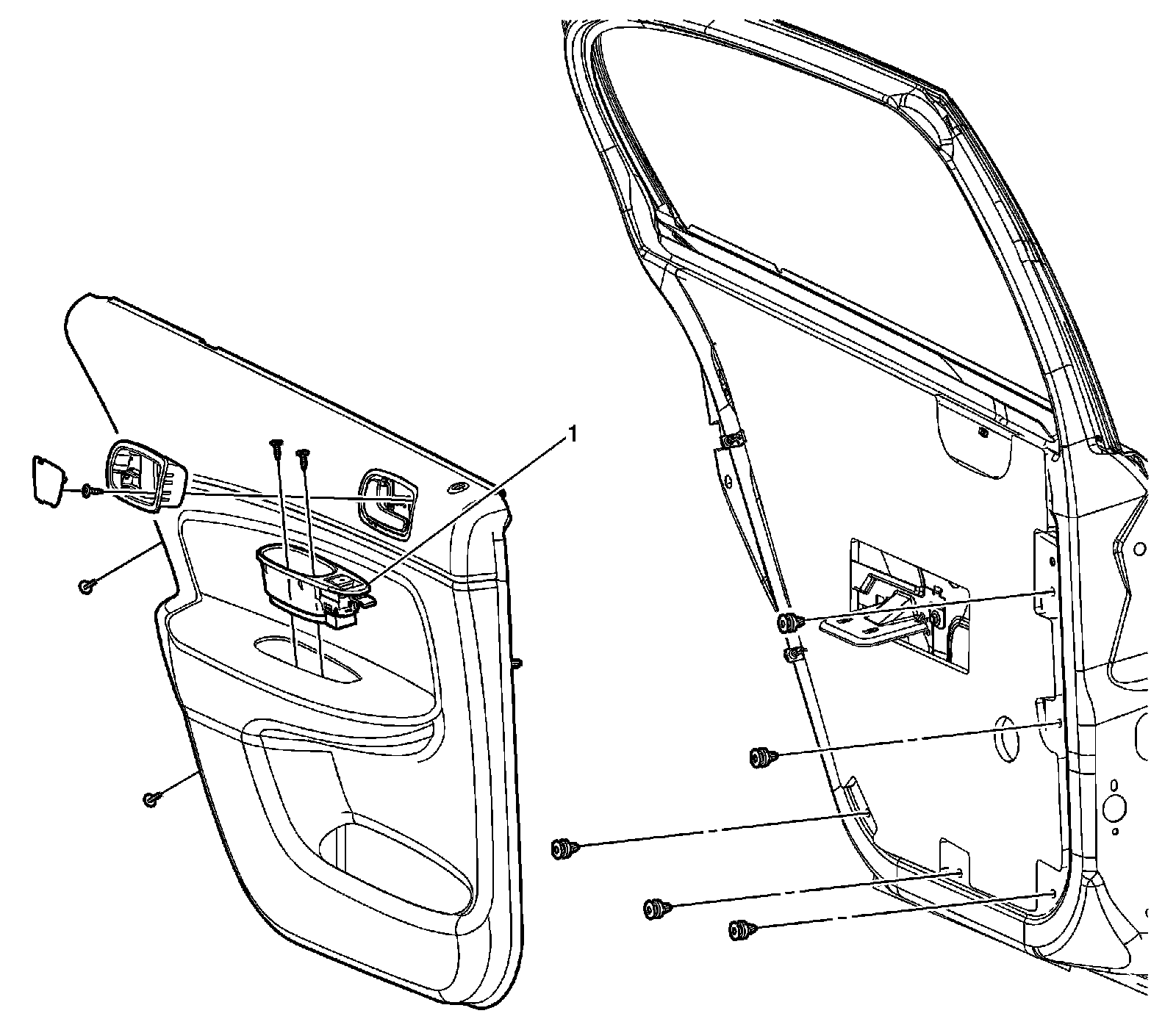 1