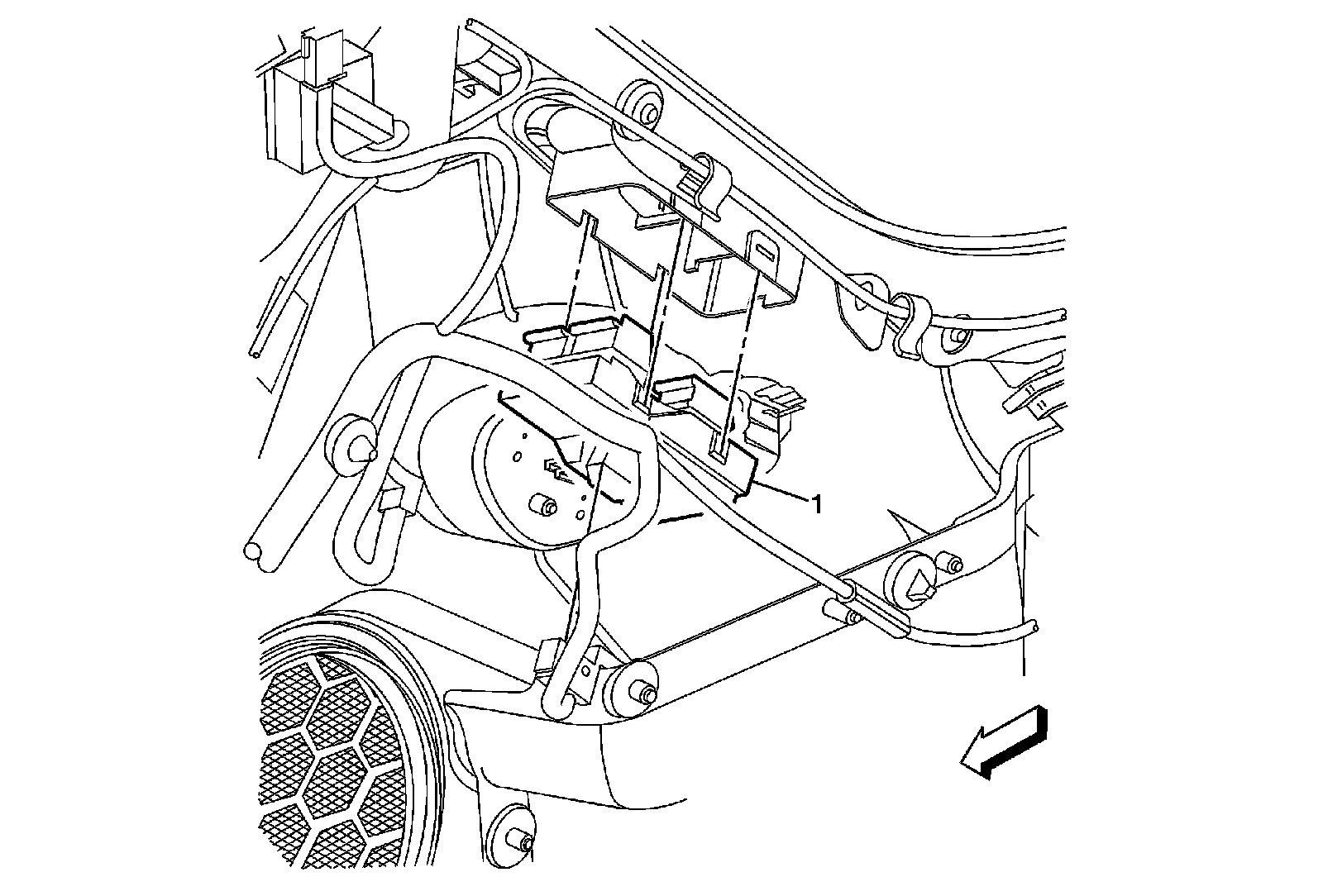 1