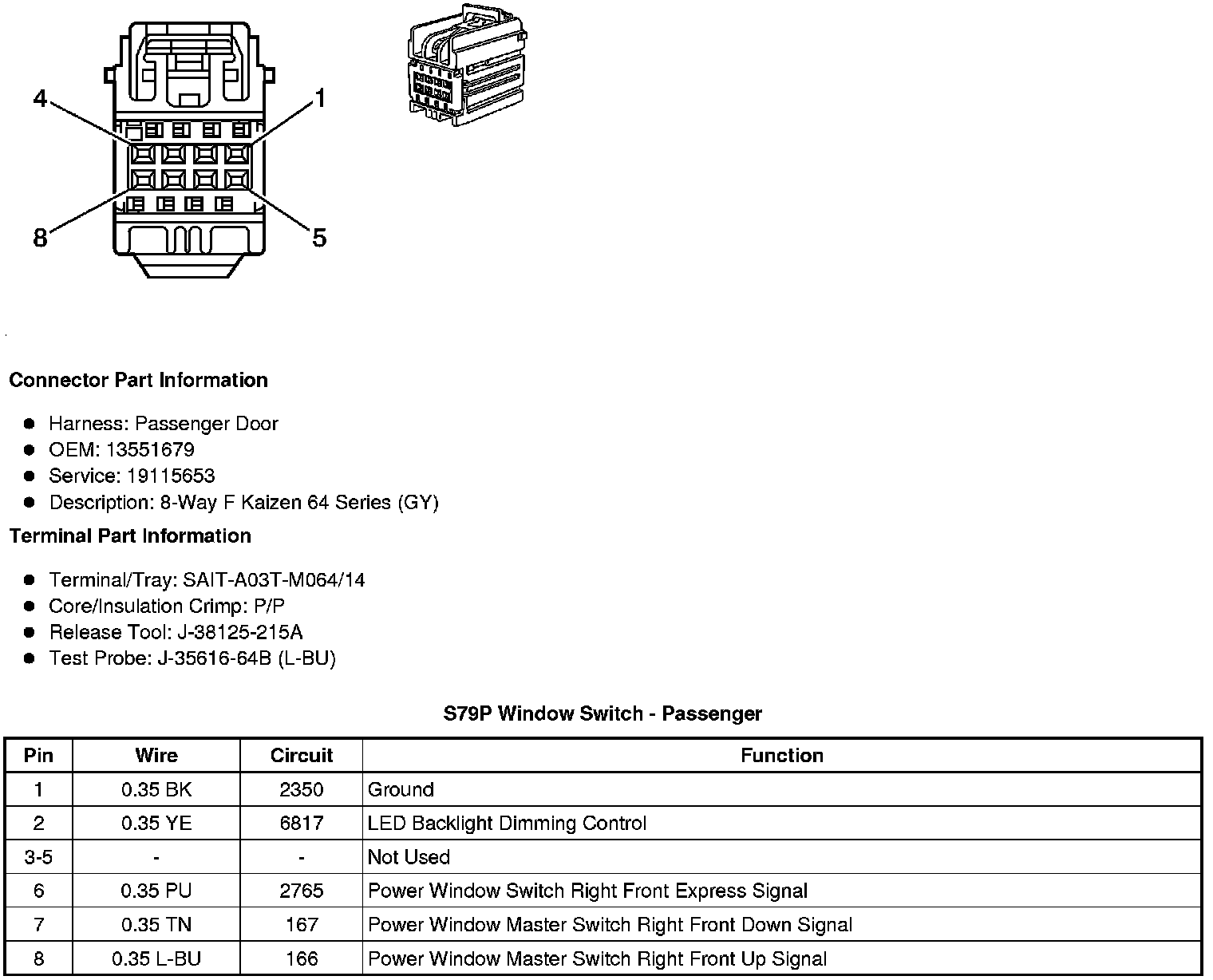 4
1
8
5

Connector Part Information

- Harness: Passenger Door
- OEM: 13551679
- Service: 19115653
- Description: 8-Way F Kaizen 64 Series (GY)

Terminal Part Information

- Terminal/Tray: SAIT-A03T-M064/14
- Core/Insulation Crimp: P/P
- Release Tool: J-38125-215A
- Test Probe: J-35616-64B (L-BU)

S79P Window Switch - Passenger

| Pin | Wire | Circuit | Function |
|---|---|---|---|
| 1 | 0.35 BK | 2350 | Ground |
| 2 | 0.35 YE | 6817 | LED Backlight Dimming Control |
| 3-5 | - | - | Not Used |
| 6 | 0.35 PU | 2765 | Power Window Switch Right Front Express Signal |
| 7 | 0.35 TN | 167 | Power Window Master Switch Right Front Down Signal |
| 8 | 0.35 L-BU | 166 | Power Window Master Switch Right Front Up Signal |