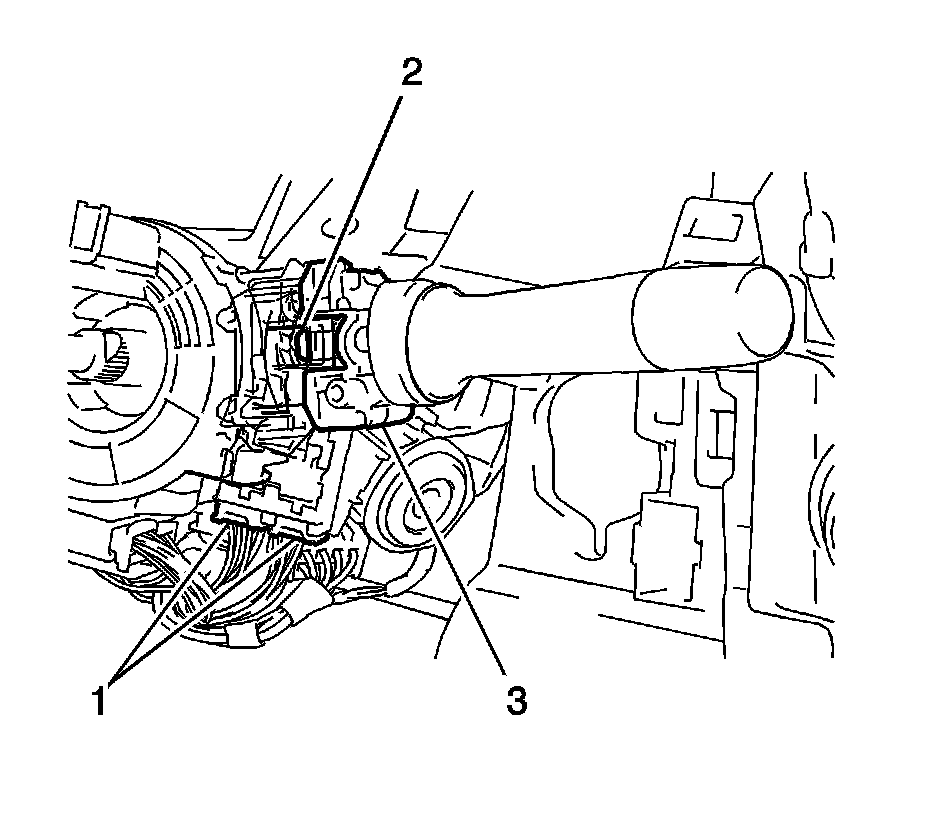 2

1

3