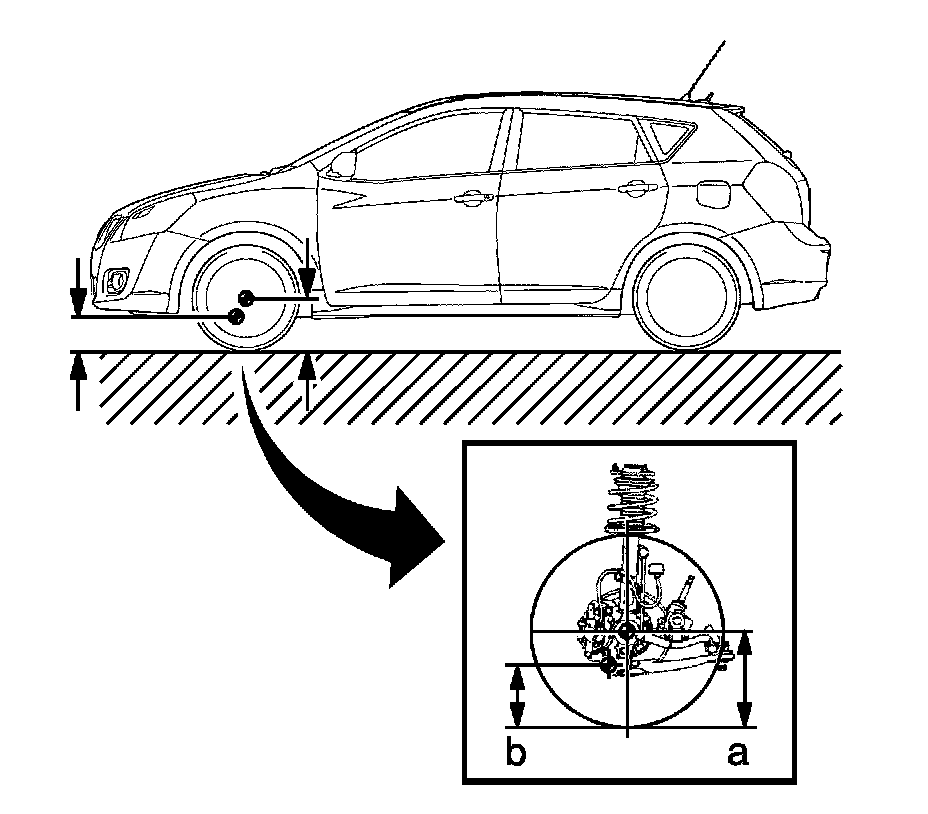 b a