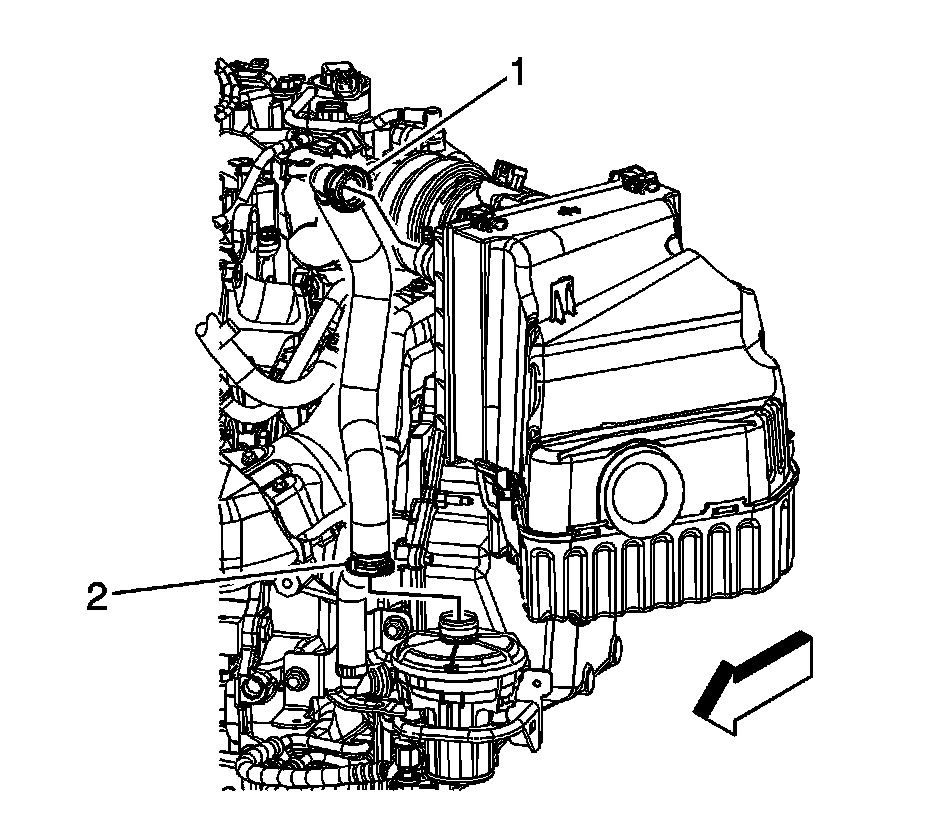 1

2