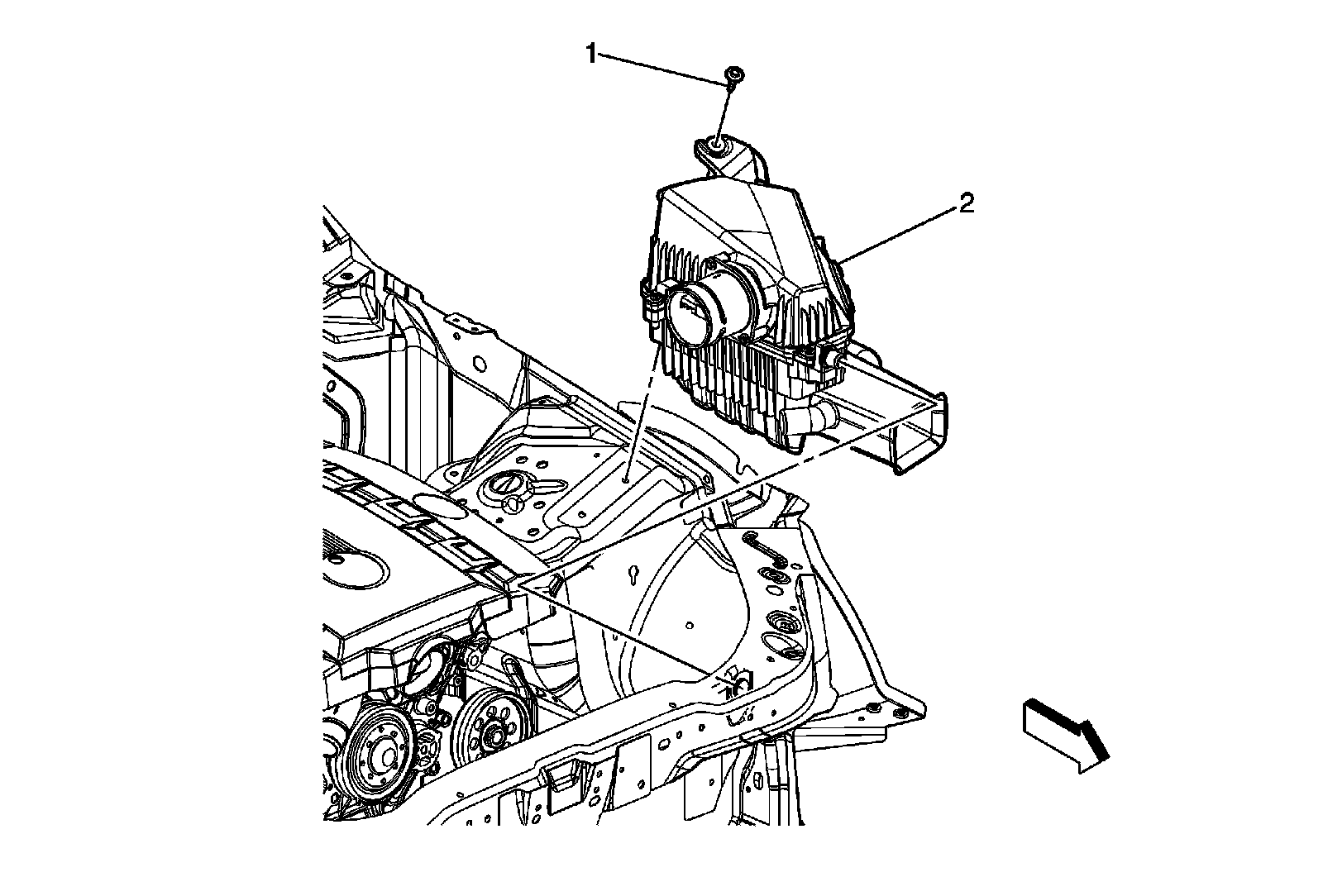 1

2