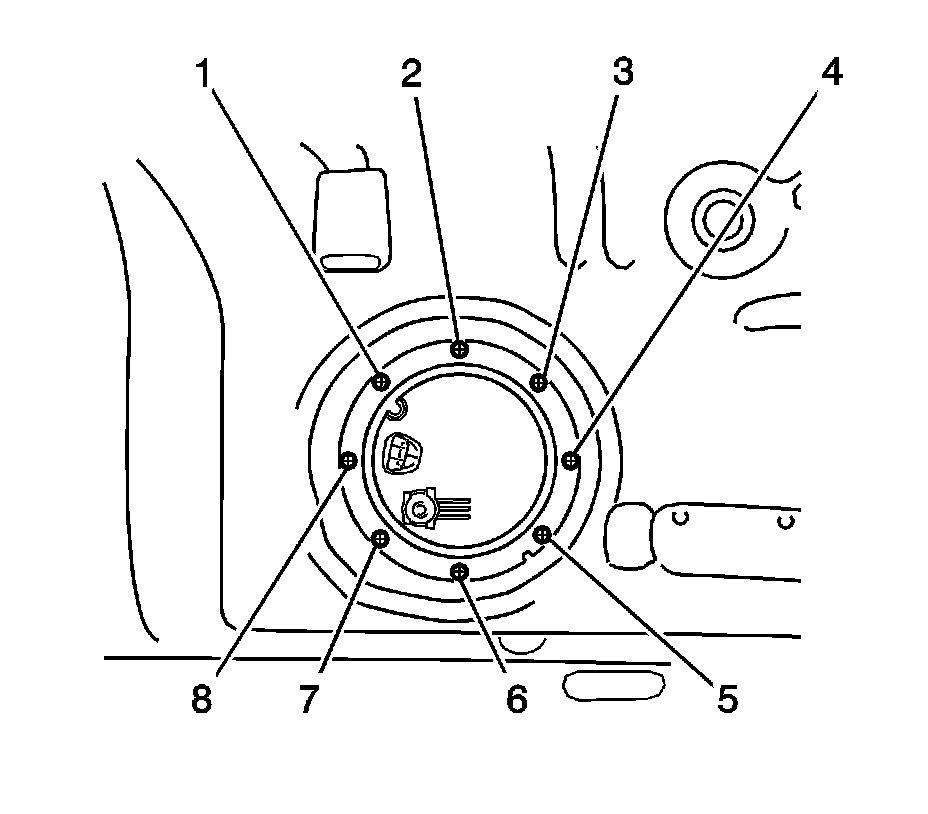 1
2
3
4
8
7
6
5