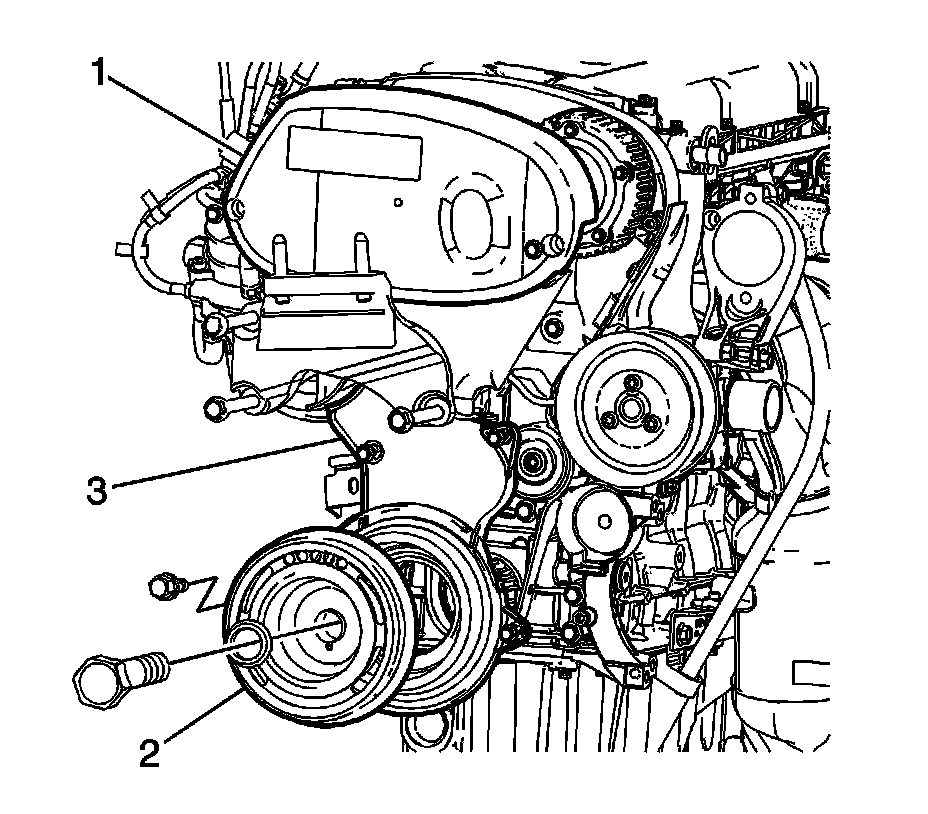 1

3

2