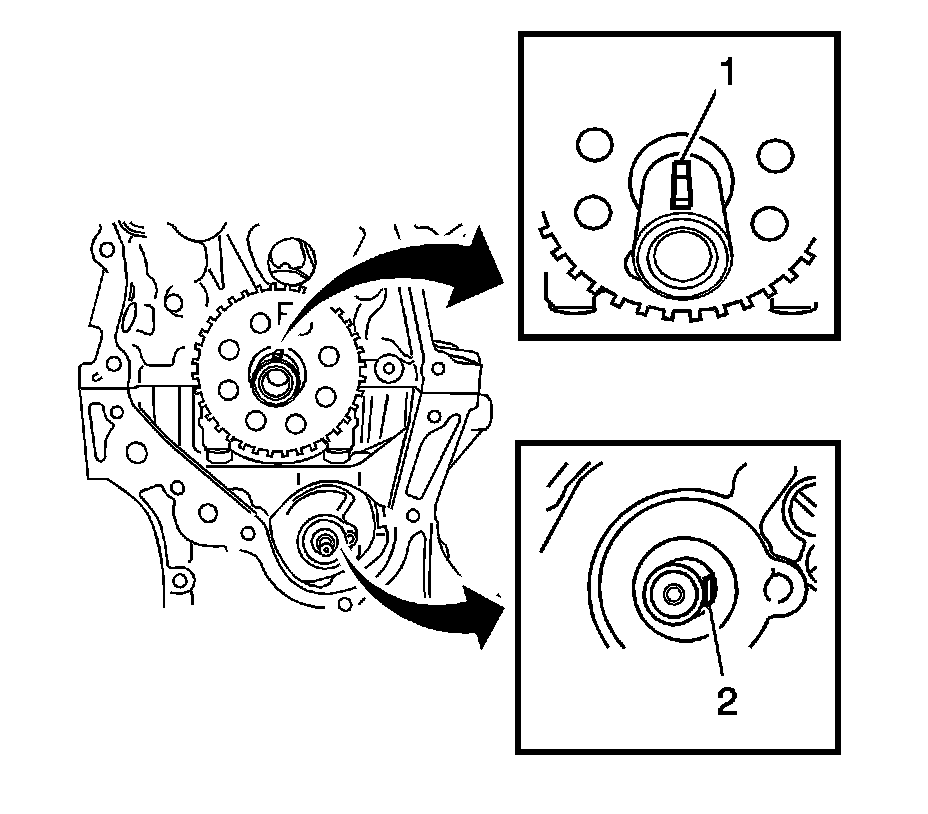 F

1

2