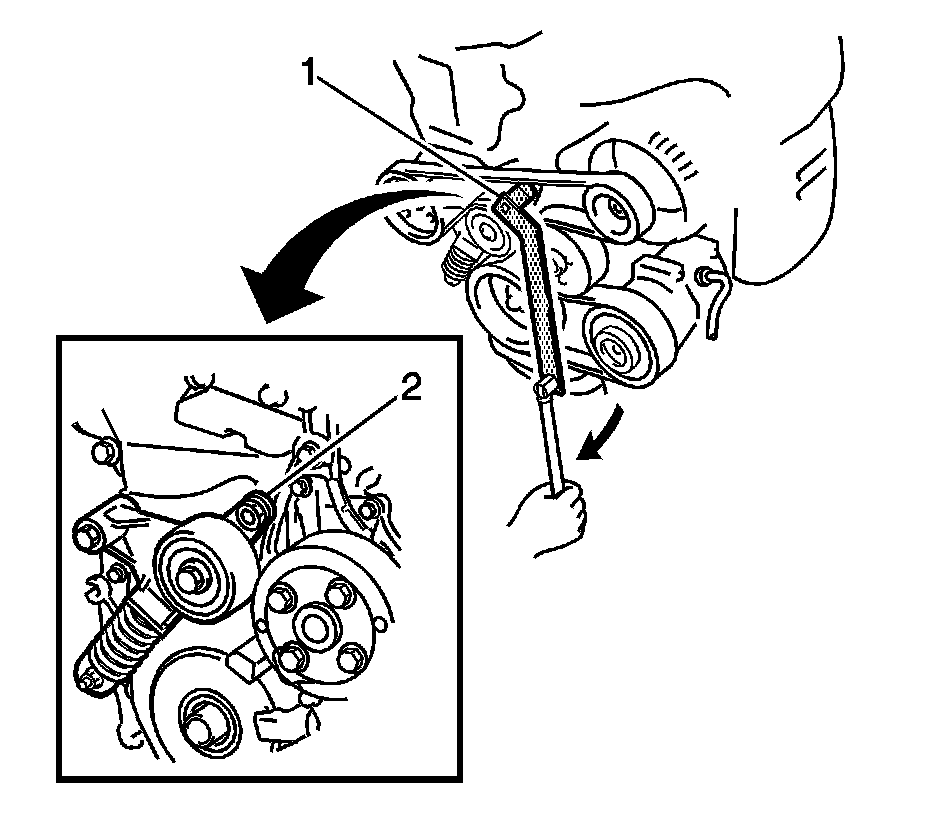 1
2