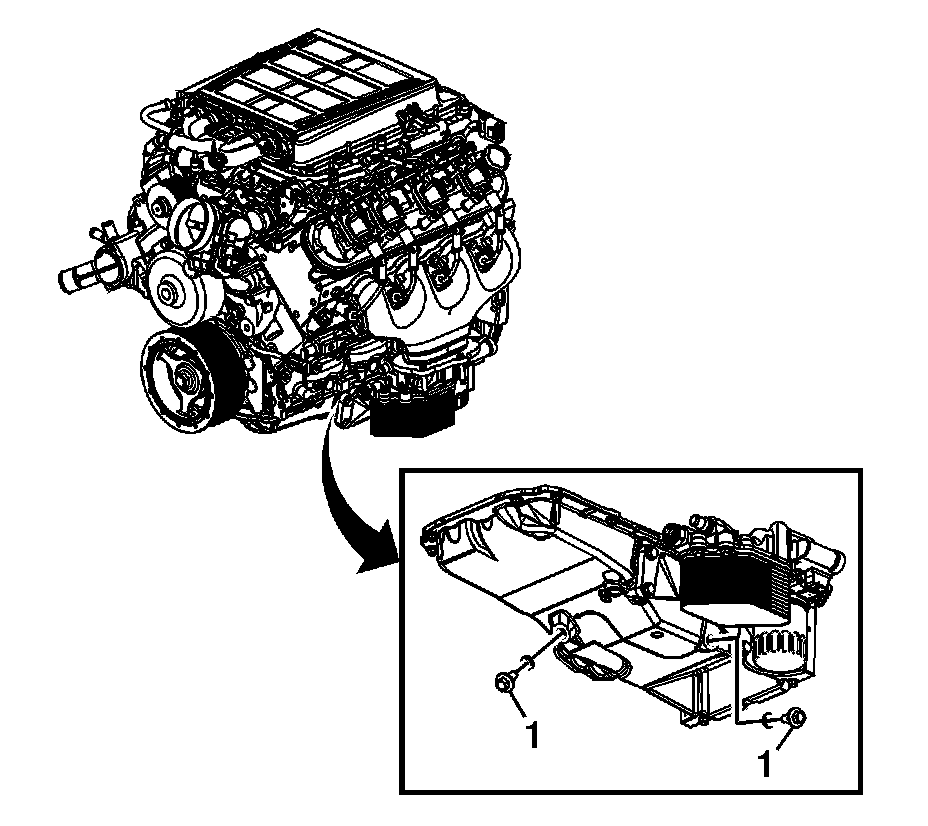 1

1