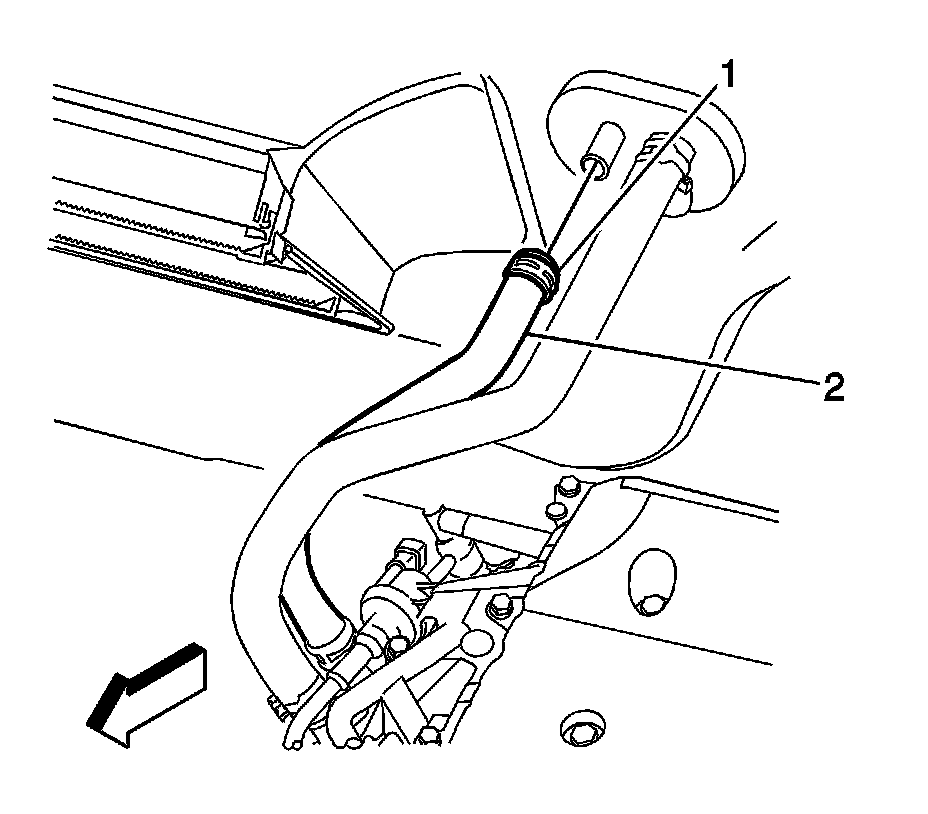 1

2