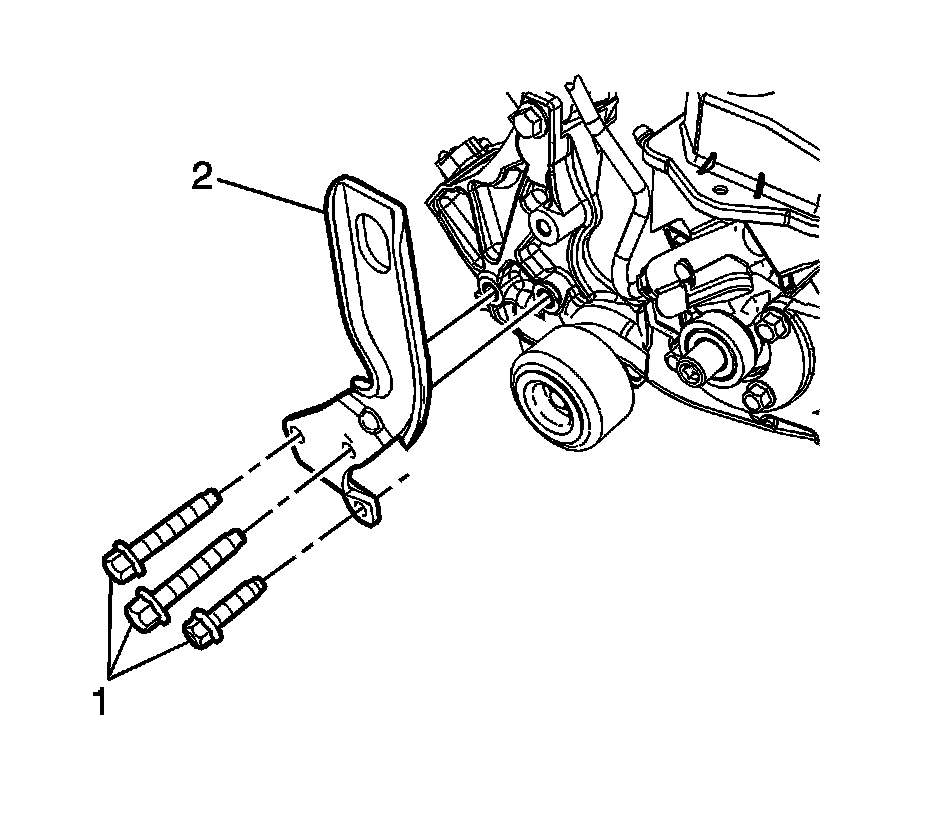 2

1