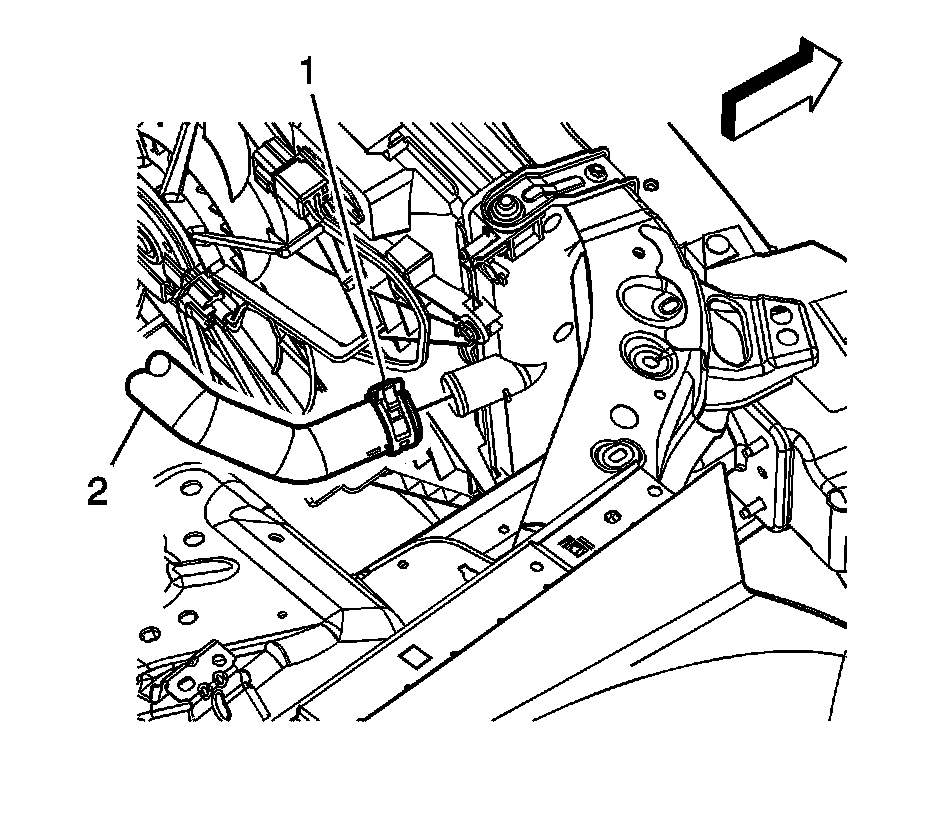 1
2