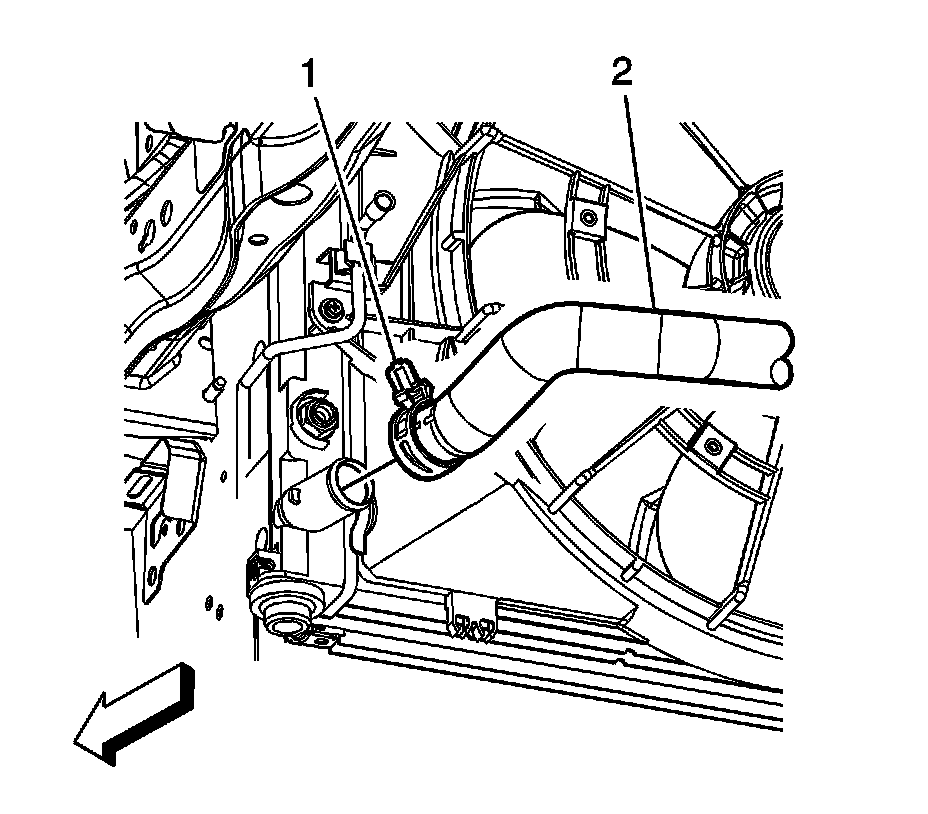 1

2