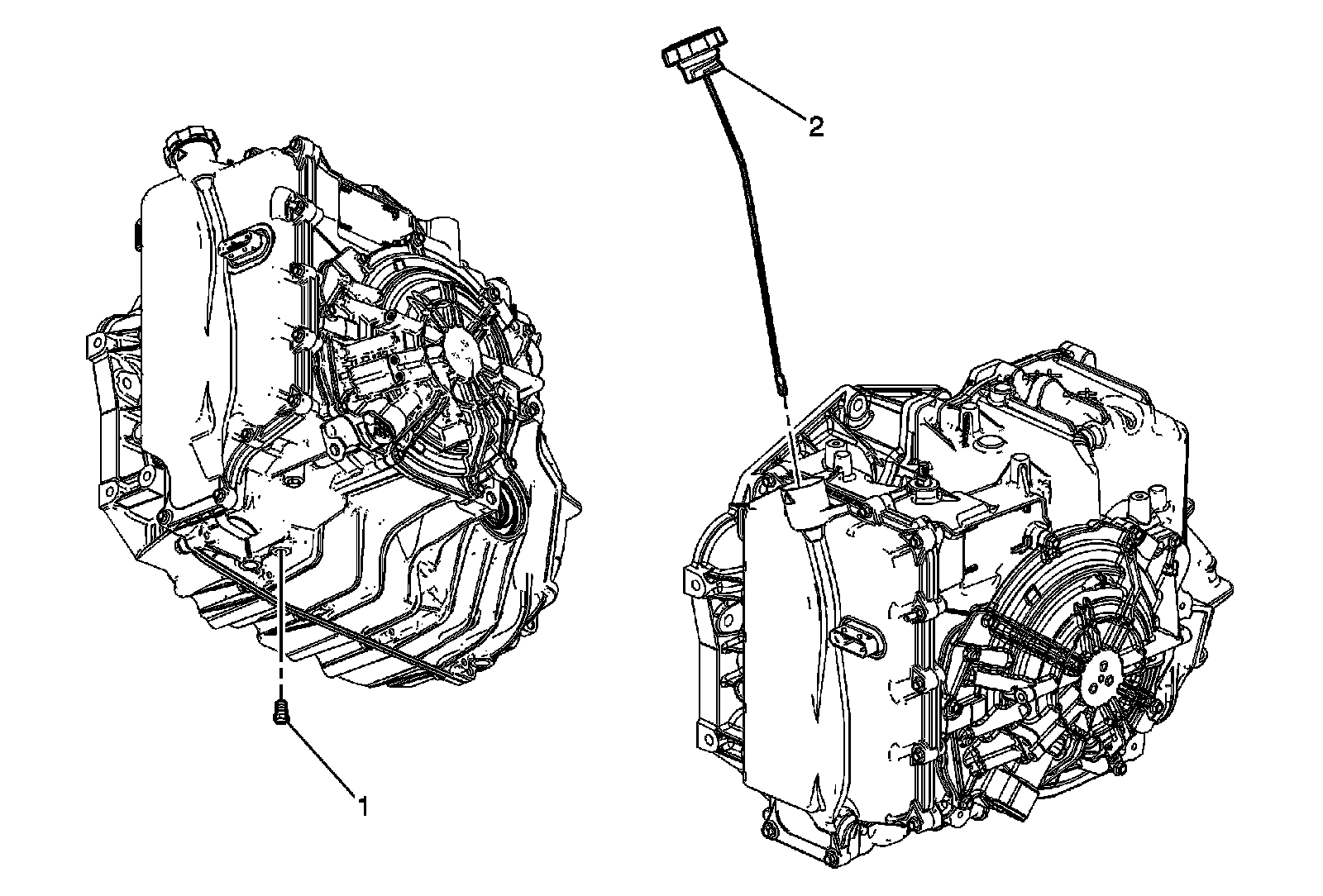 2

1