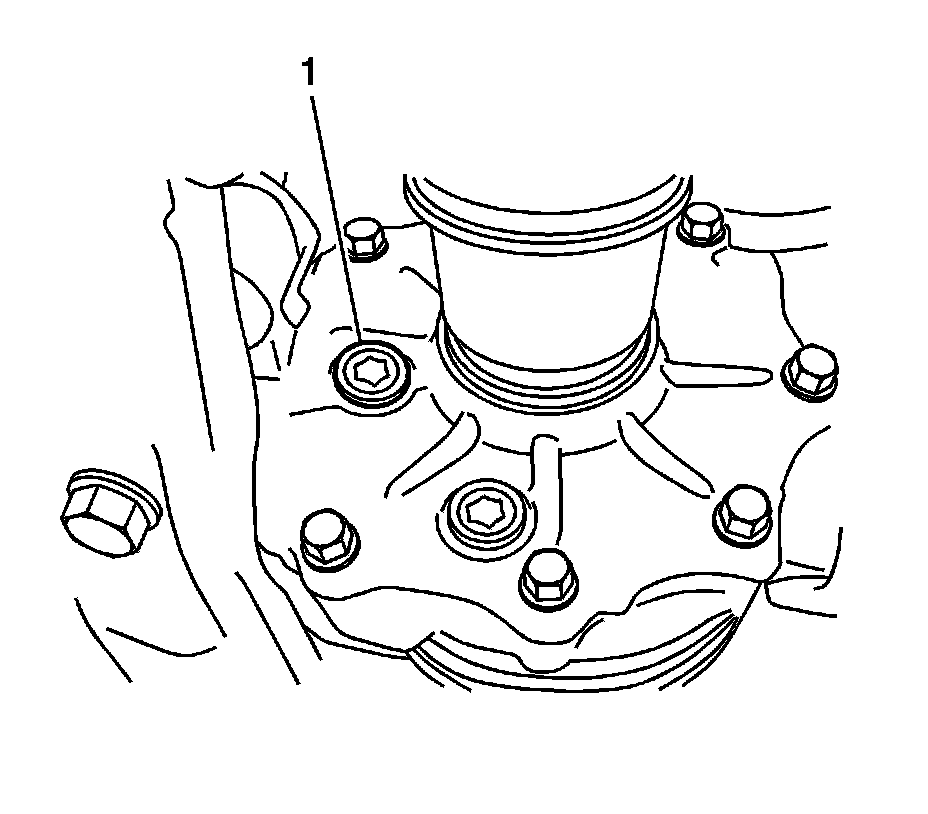 1