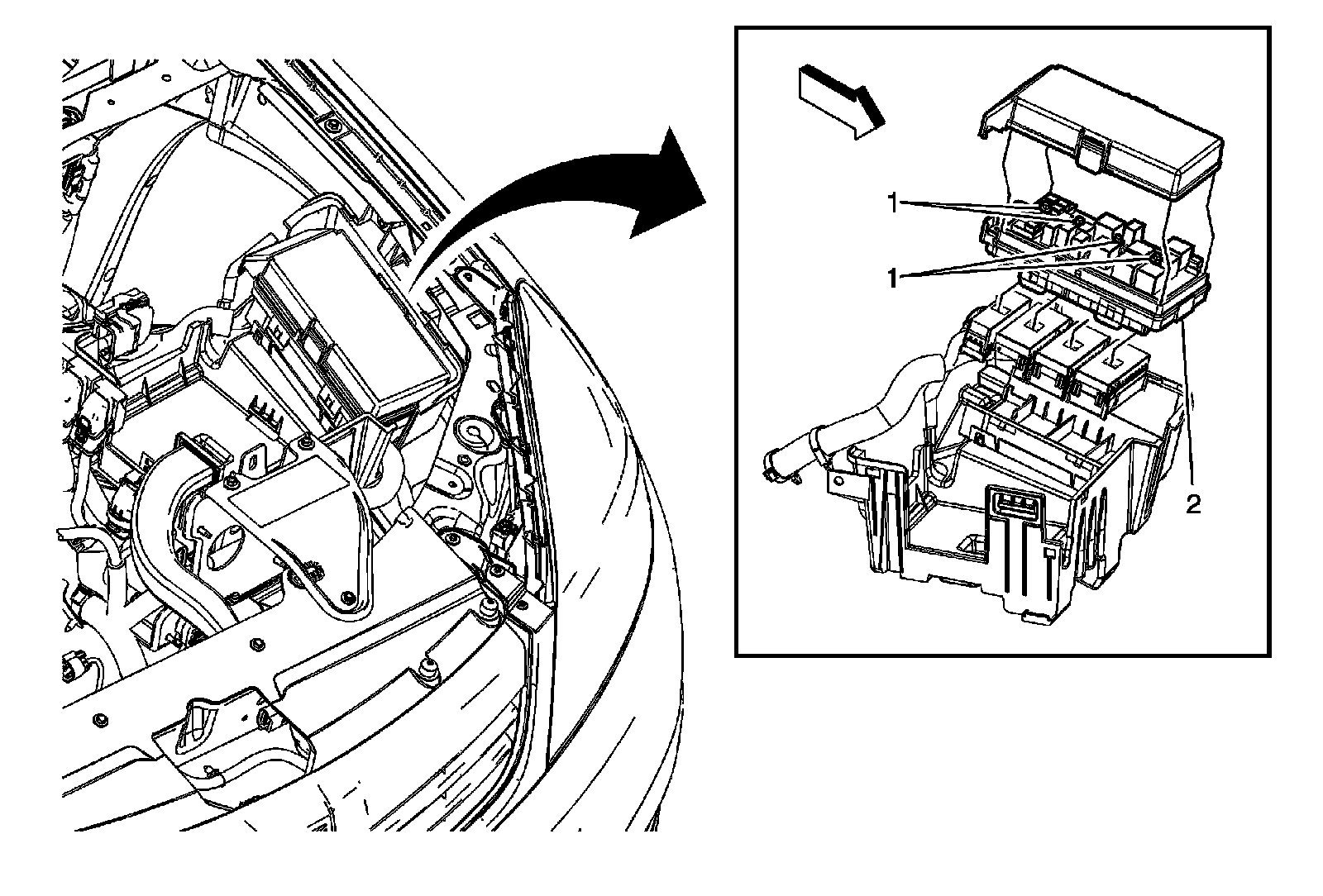 1
1
2