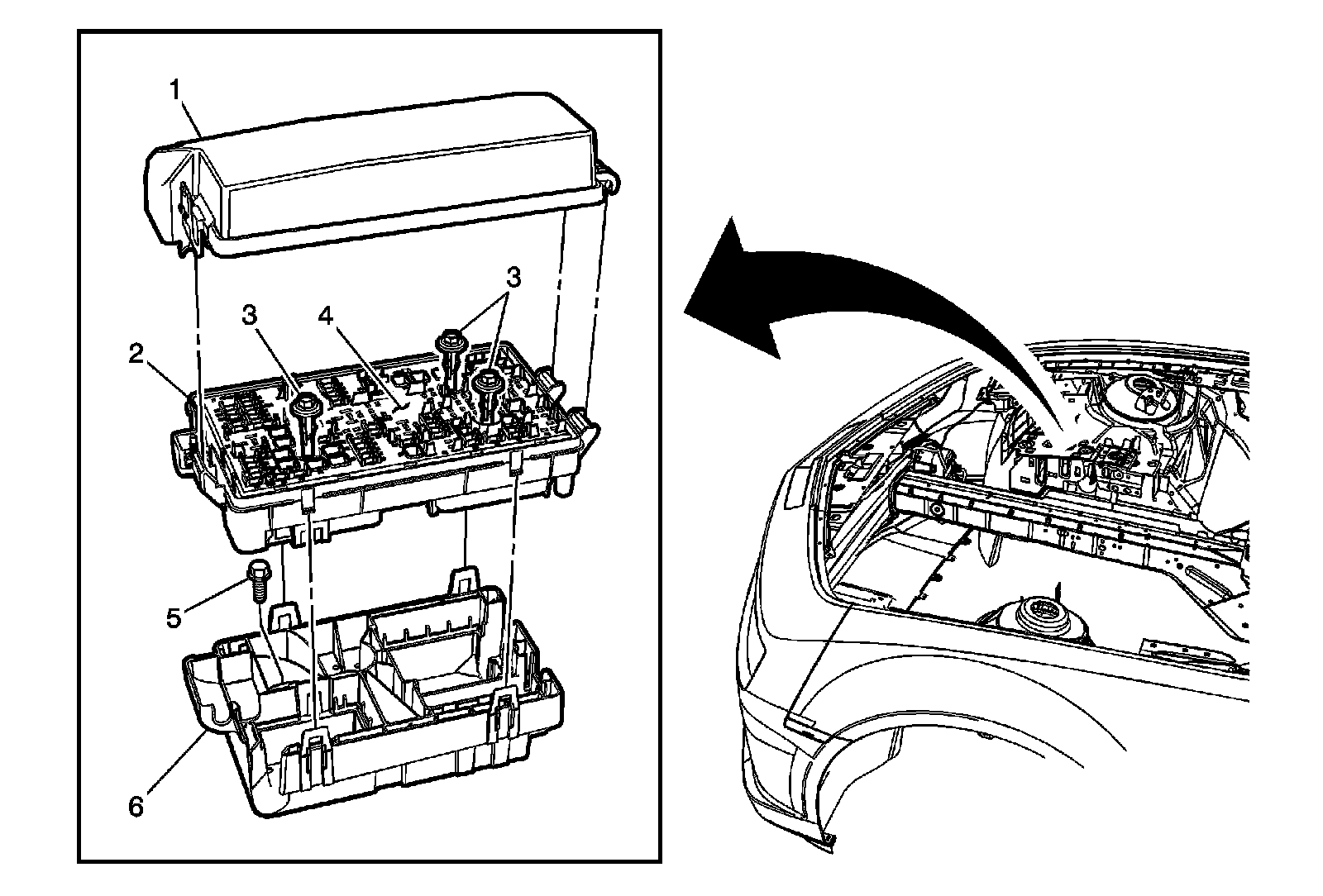 1
3
3
4
2
5
6