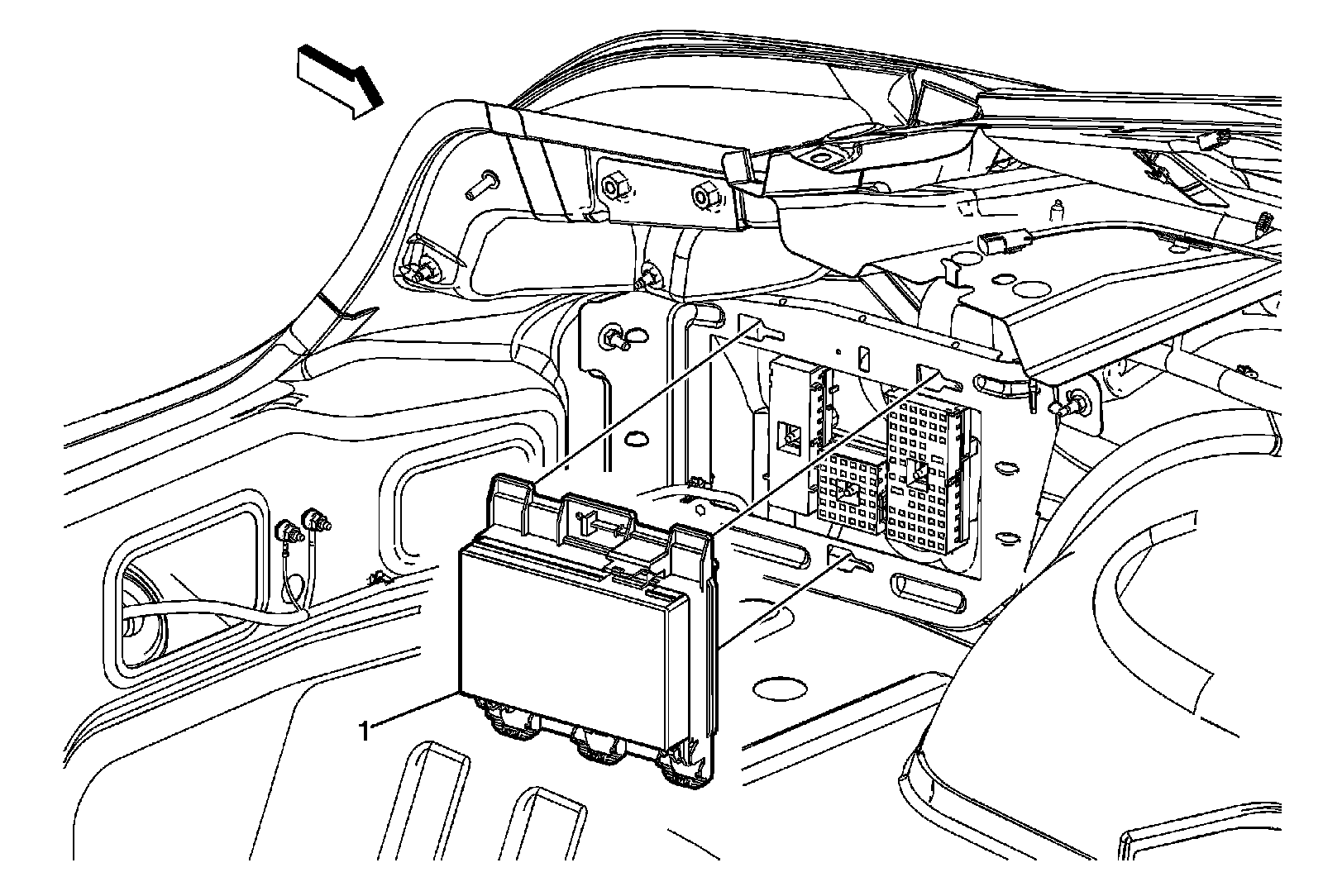 1