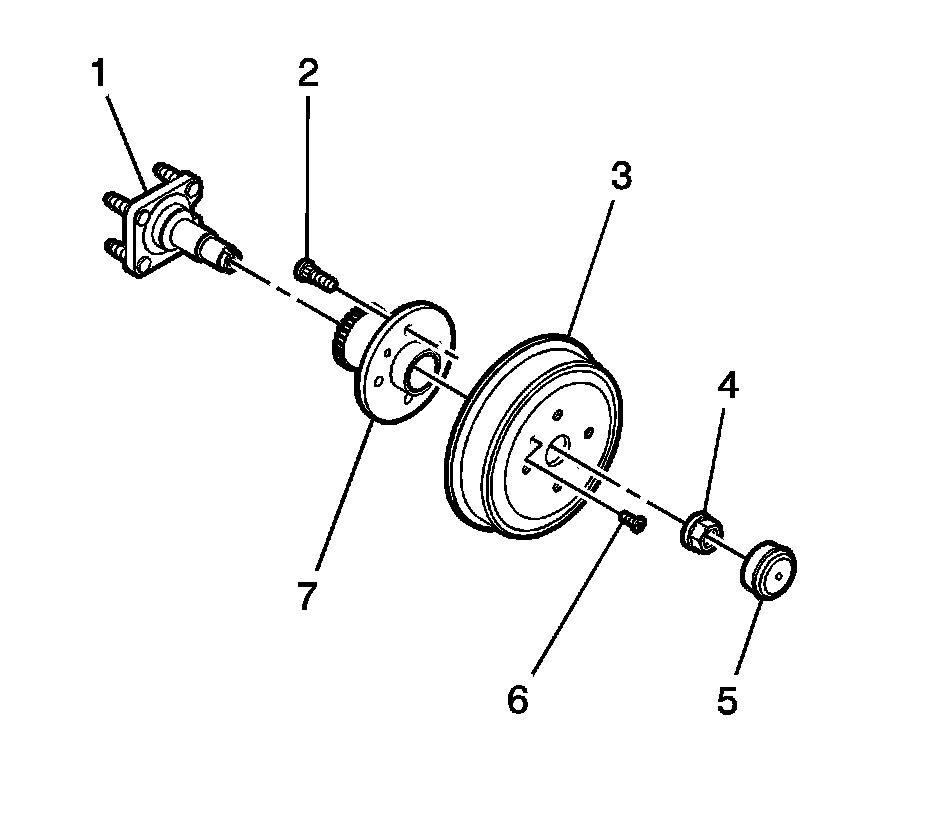 1
2
3
4
7
6
5