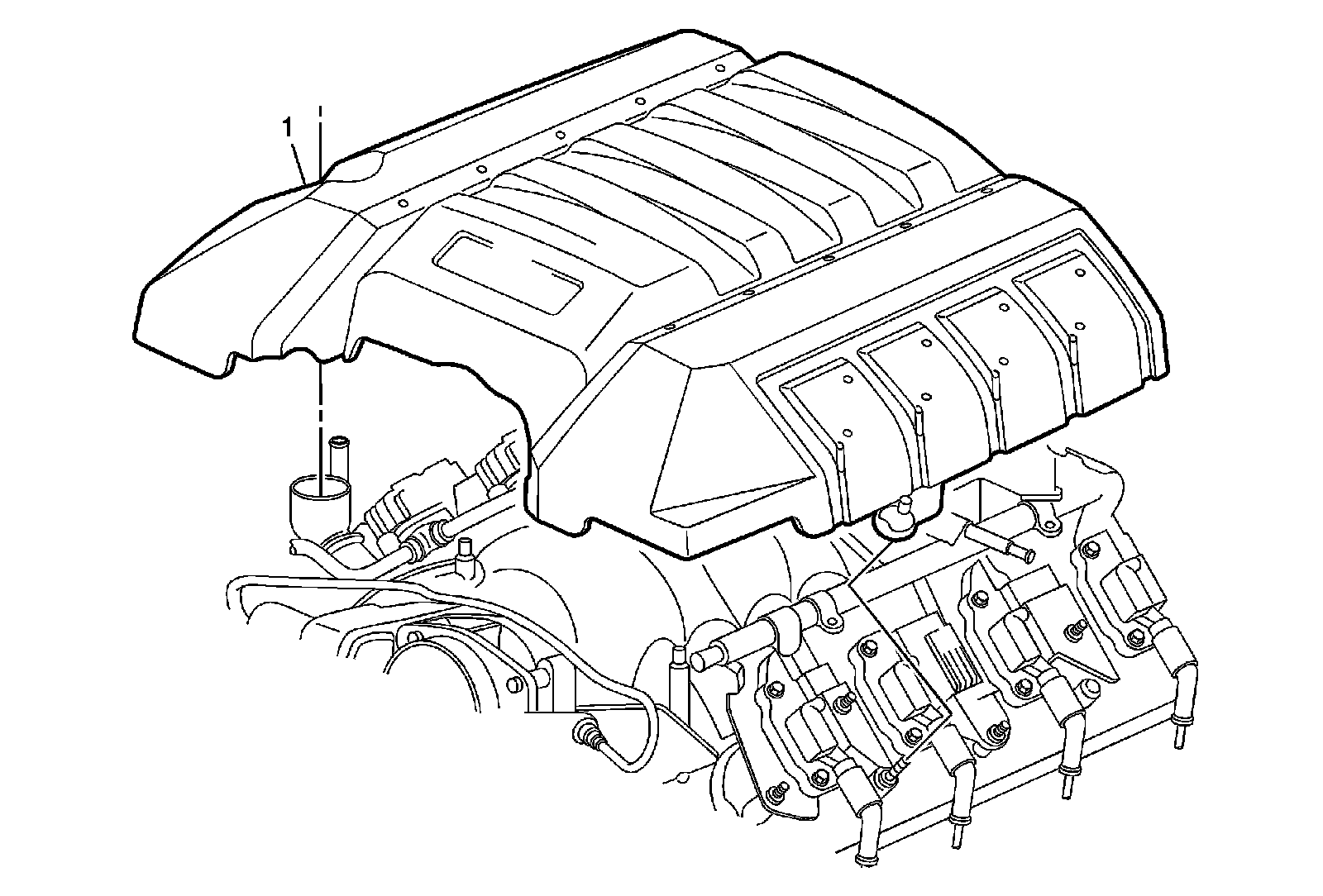 1