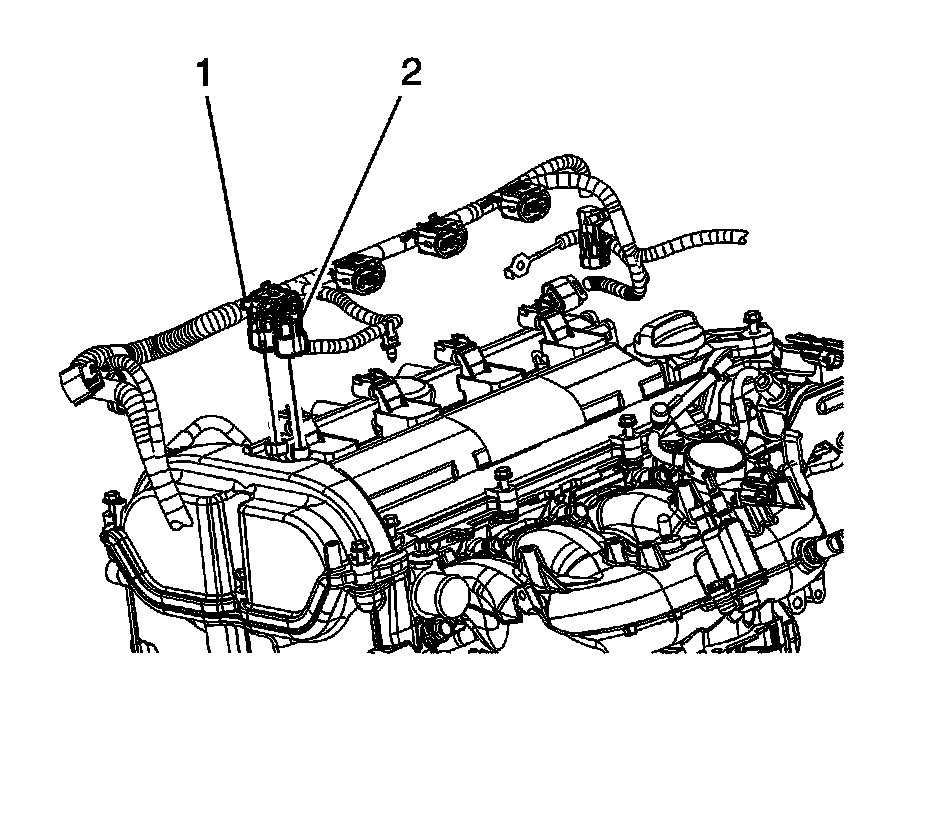 1
2