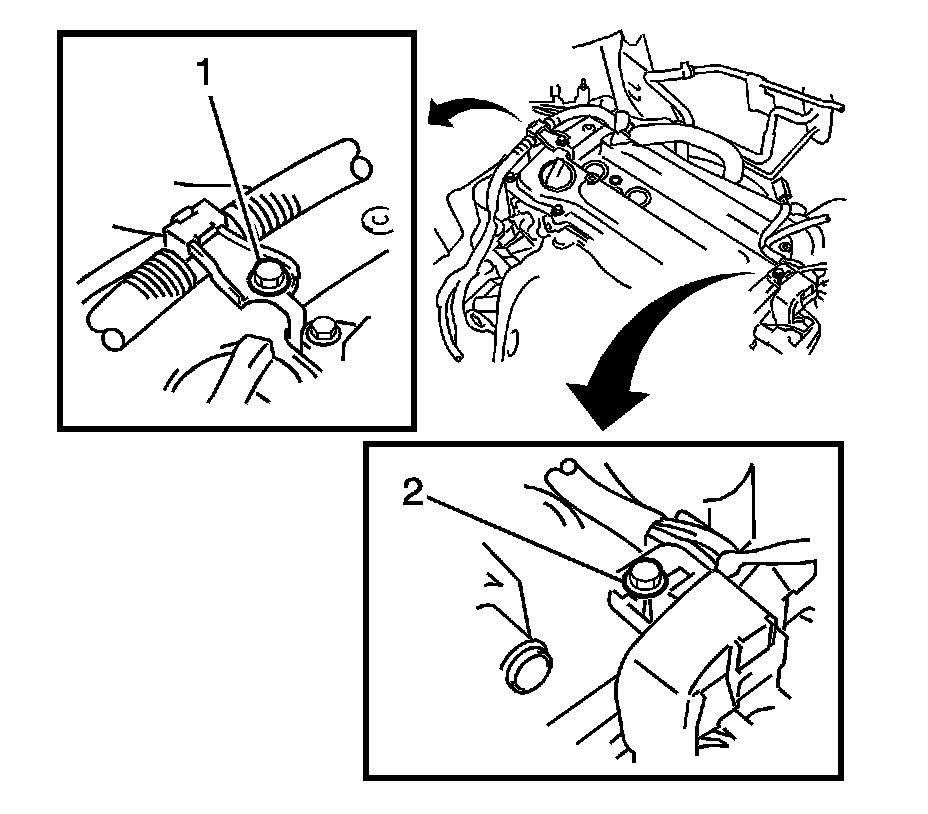 1

2