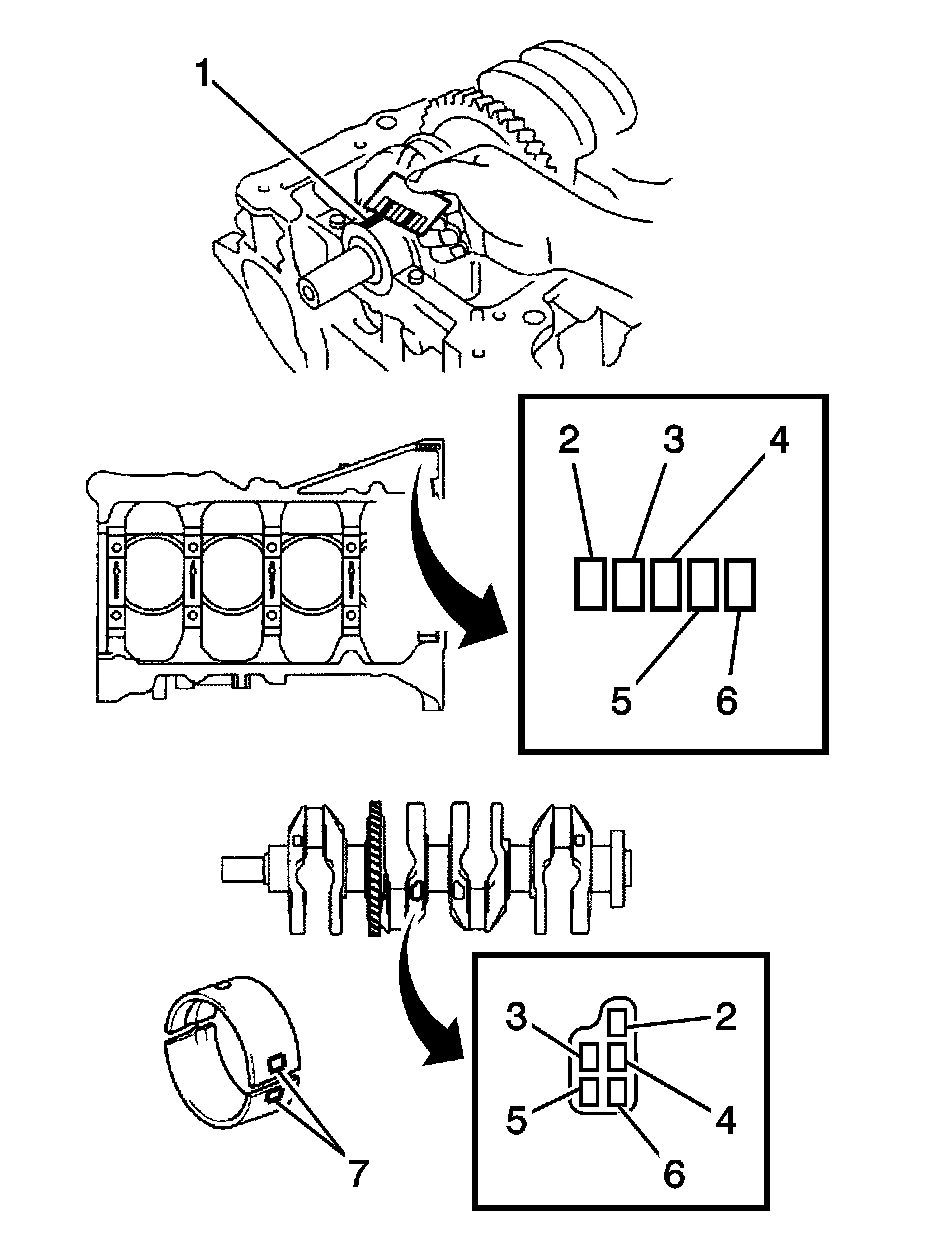 1

2
3
4
5
6

3
2
5
4
6

7