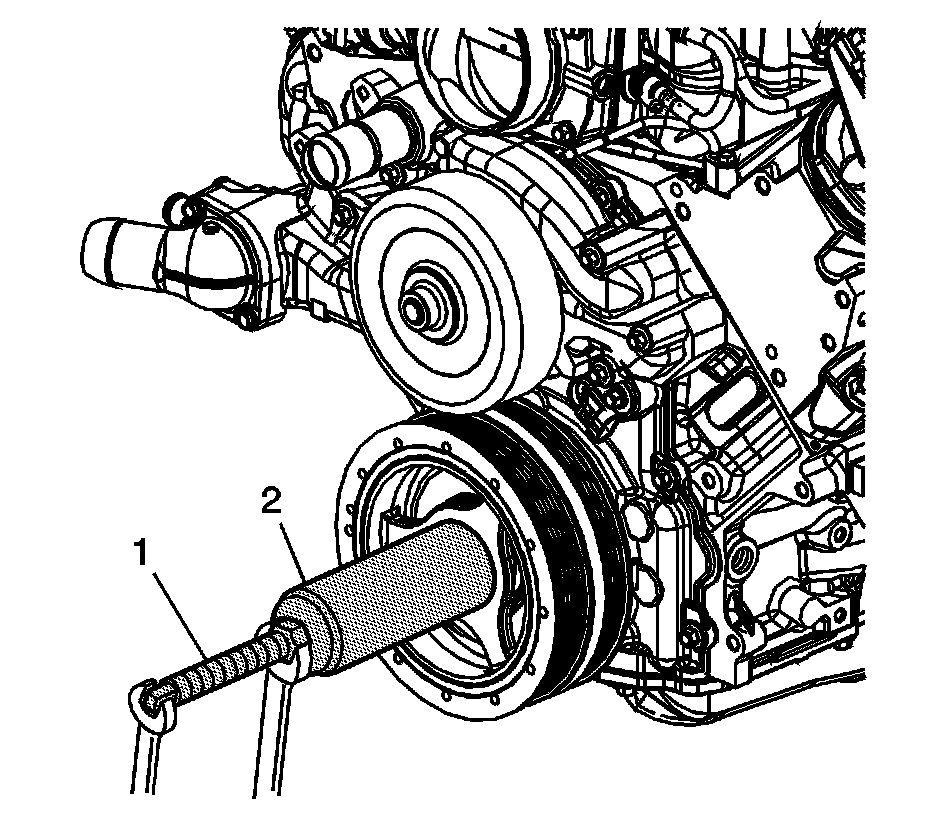 2
1