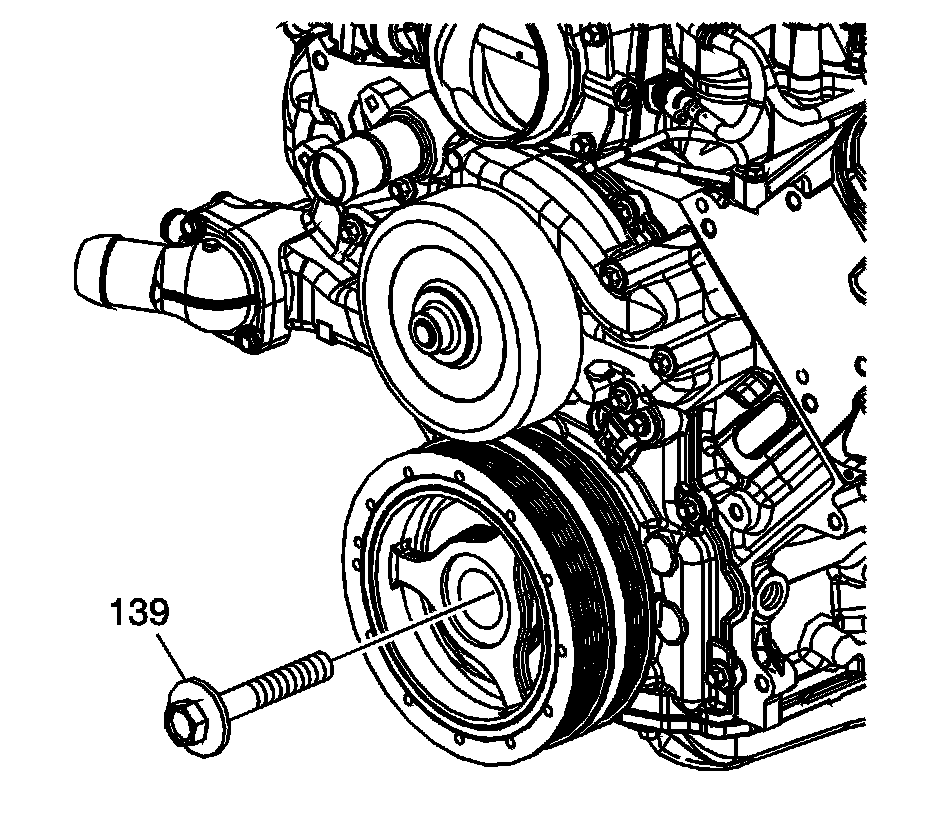 139