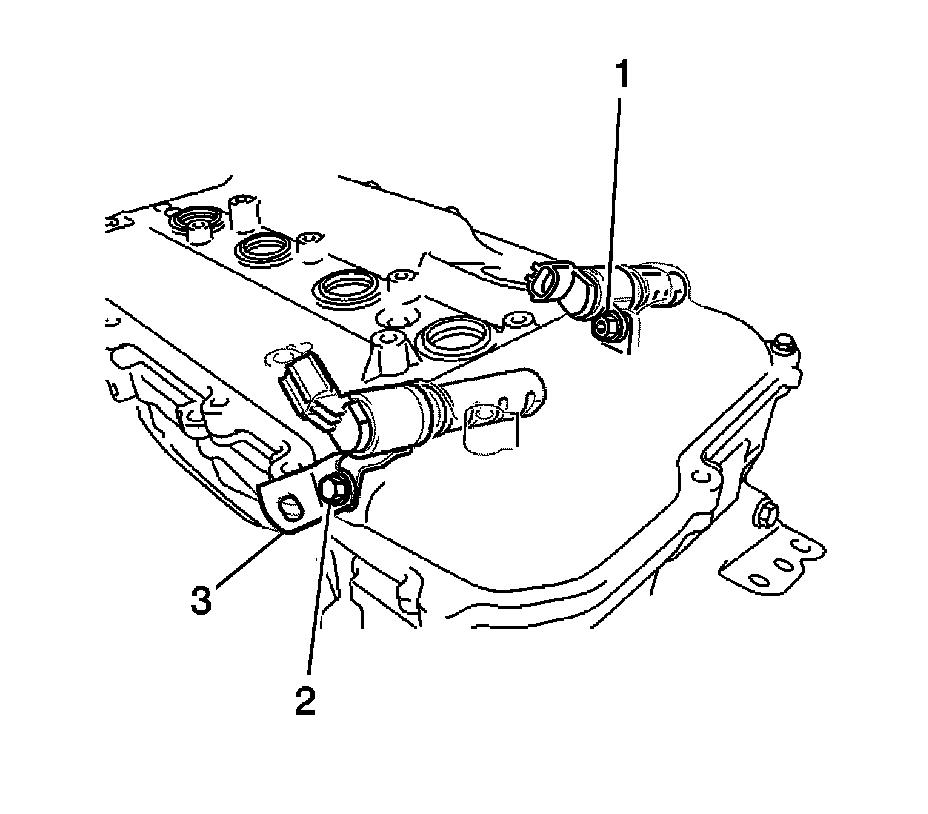 1
3
2