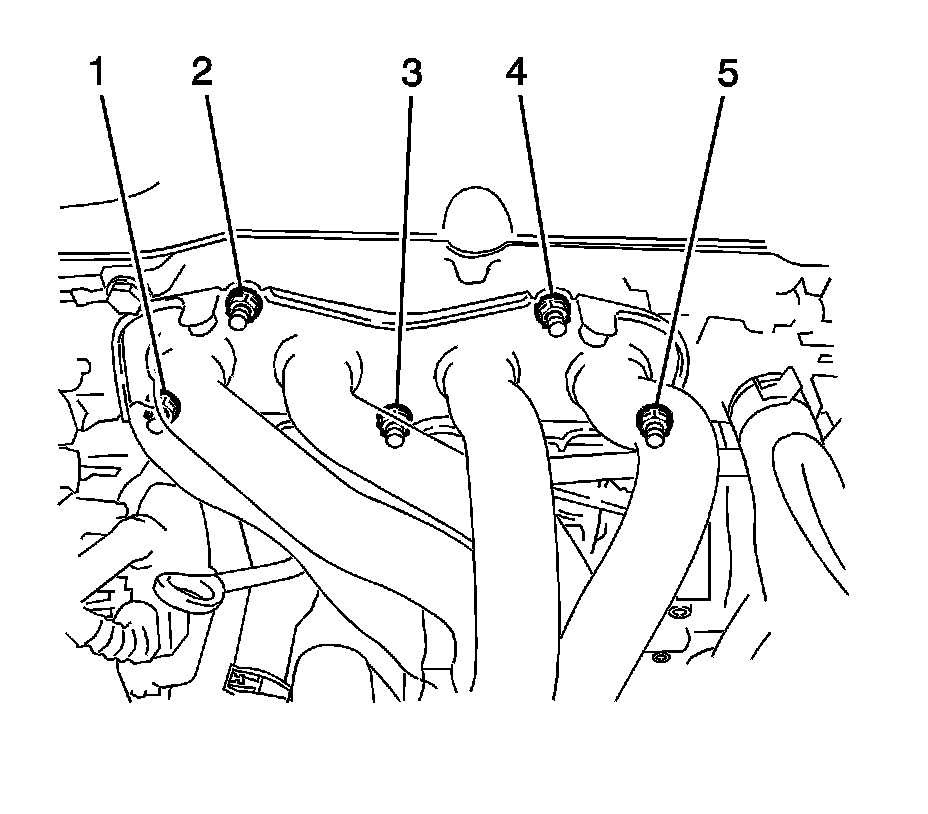 1
2
3
4
5