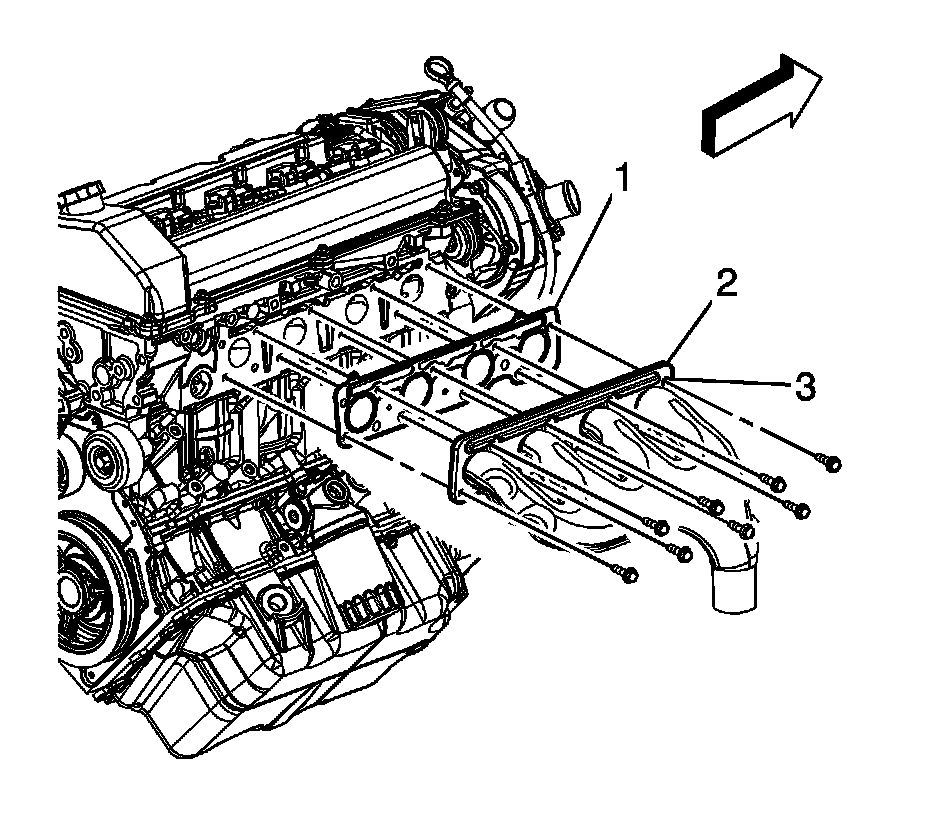 1
2
3