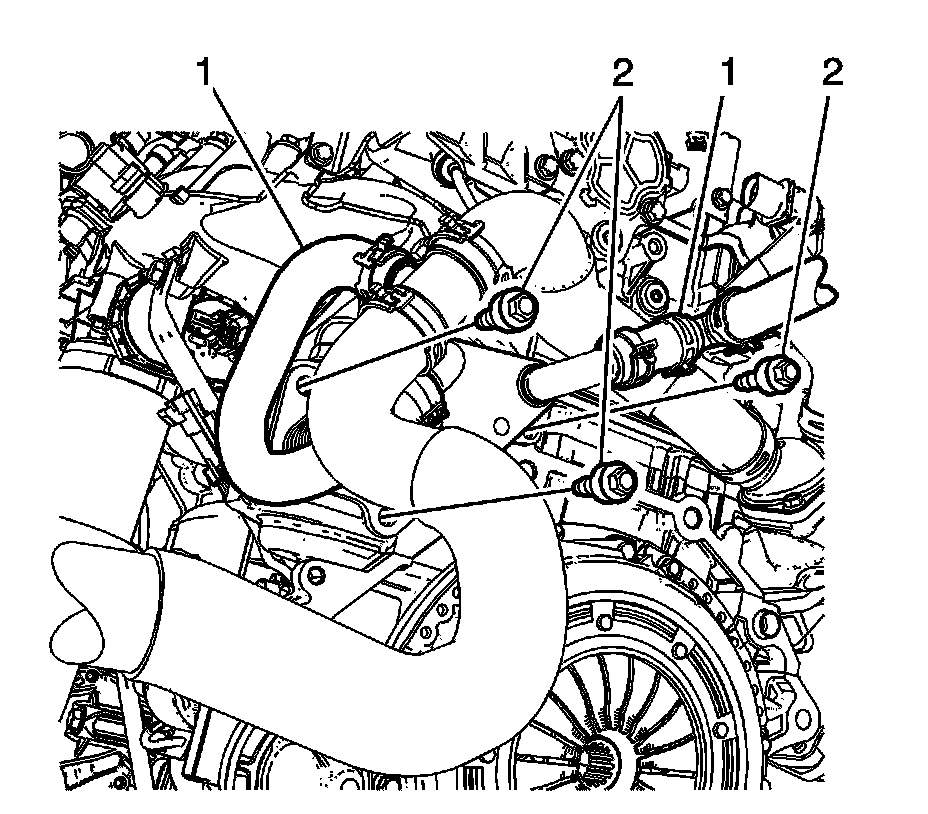 1 2 1 2